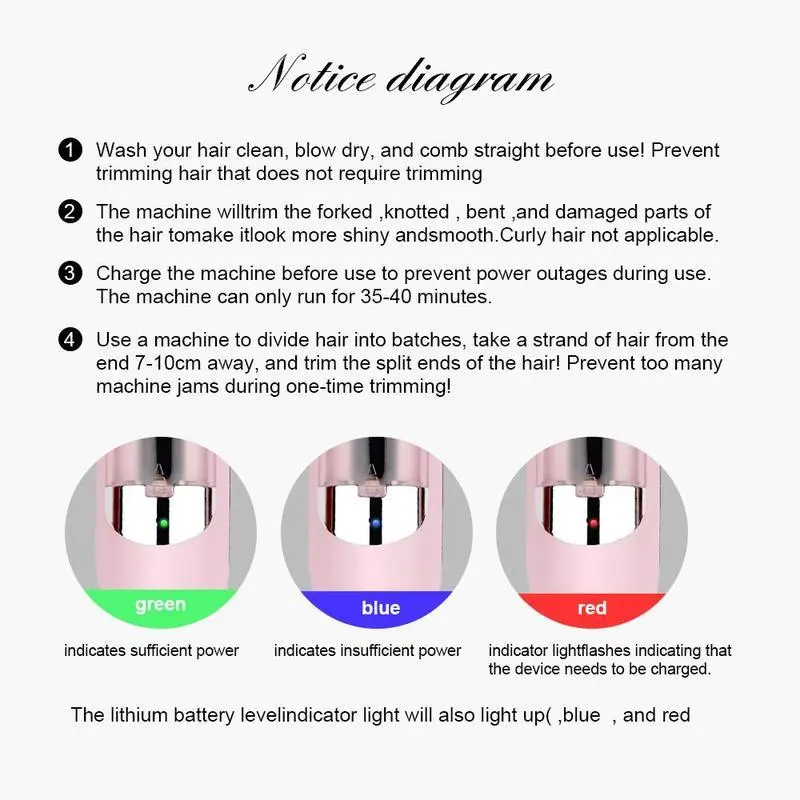 Notice diagram

1 Wash your hair clean, blow dry, and comb straight before use! Prevent trimming hair that does not require trimming

2 The machine willtrim the forked ,knotted , bent ,and damaged parts of the hair tomake itlook more shiny andsmooth.Curly hair not applicable.

3 Charge the machine before use to prevent power outages during use. The machine can only run for 35-40 minutes.

4 Use a machine to divide hair into batches, take a strand of hair from the end 7-10cm away, and trim the split ends of the hair! Prevent too many machine jams during one-time trimming!

green

indicates sufficient power

blue

indicates insufficient power

red

indicator lightflashes indicating that the device needs to be charged.

The lithium battery levelindicator light will also light up( ,blue , and red