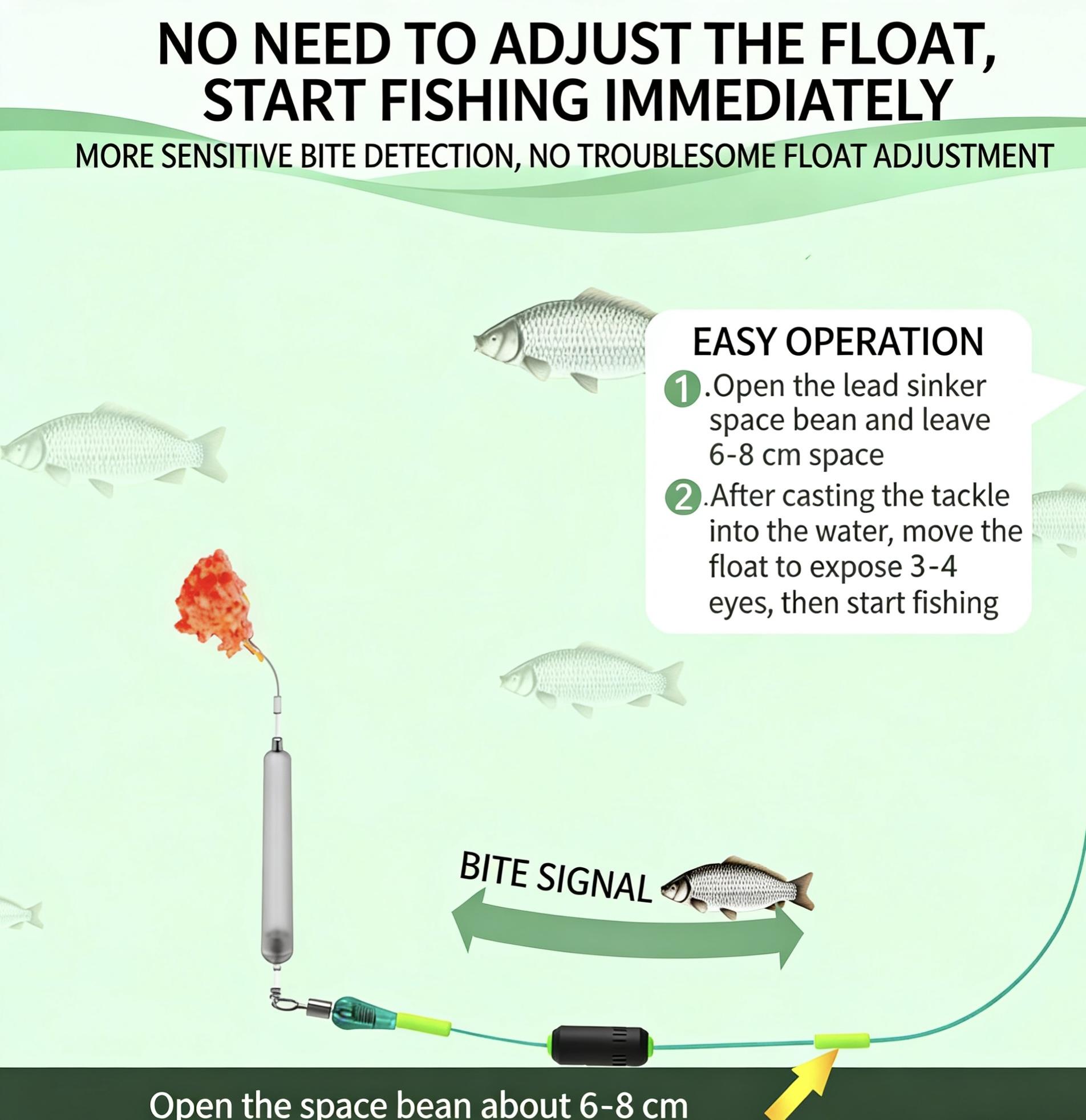 NO NEED TO ADJUST THE FLOAT, START FISHING IMMEDIATELY

MORE SENSITIVE BITE DETECTION, NO TROUBLESOME FLOAT ADJUSTMENT

EASY OPERATION

1.Open the lead sinker space bean and leave 6-8 cm space

2.After casting the tackle into the water, move the float to expose 3-4 eyes, then start fishing

BITE SIGNAL

Open the space bean about 6-8 cm