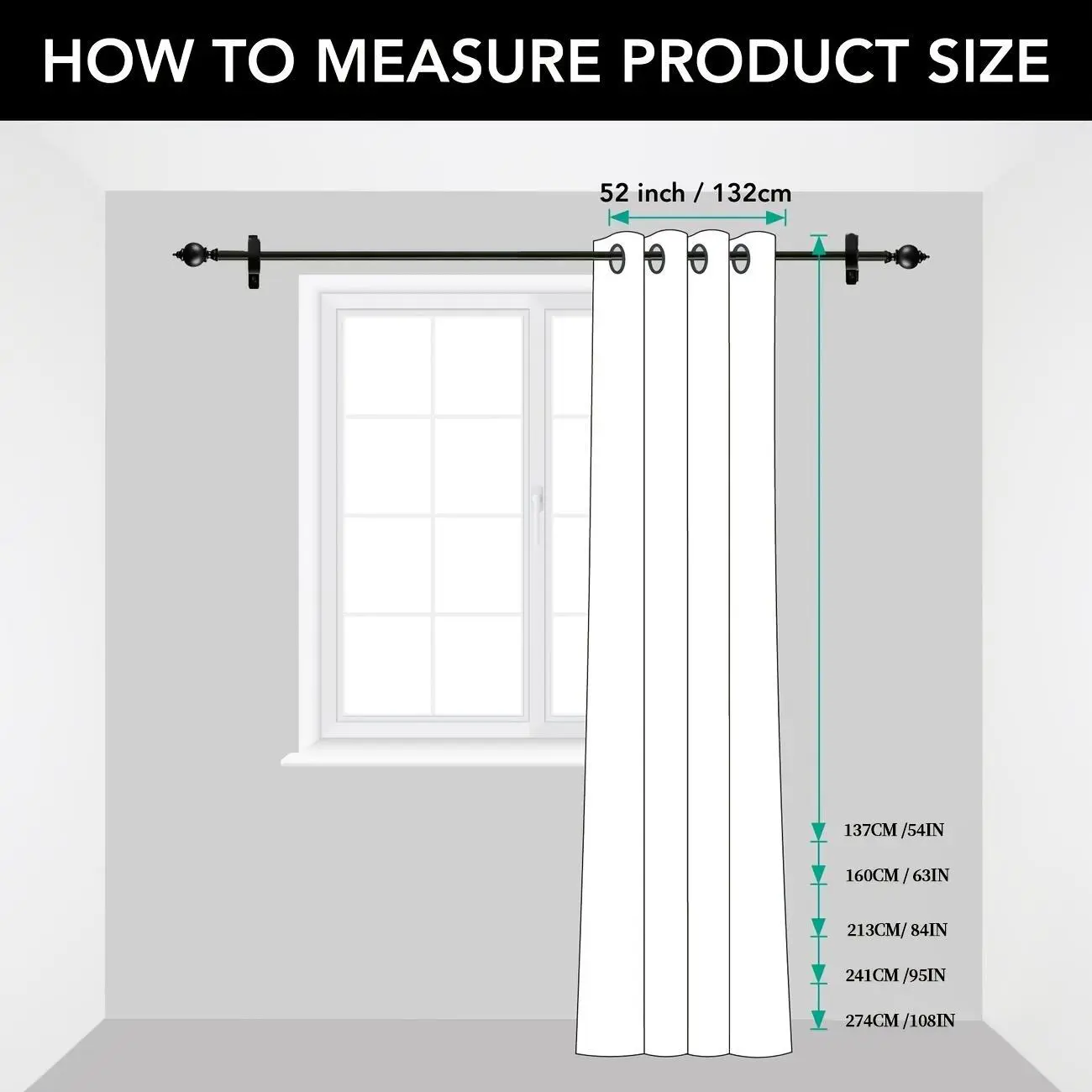 HOW TO MEASURE PRODUCT SIZE

52 inch / 132cm

137CM /54IN
160CM / 63IN
213CM/ 84IN
241CM /95IN
274CM /108IN