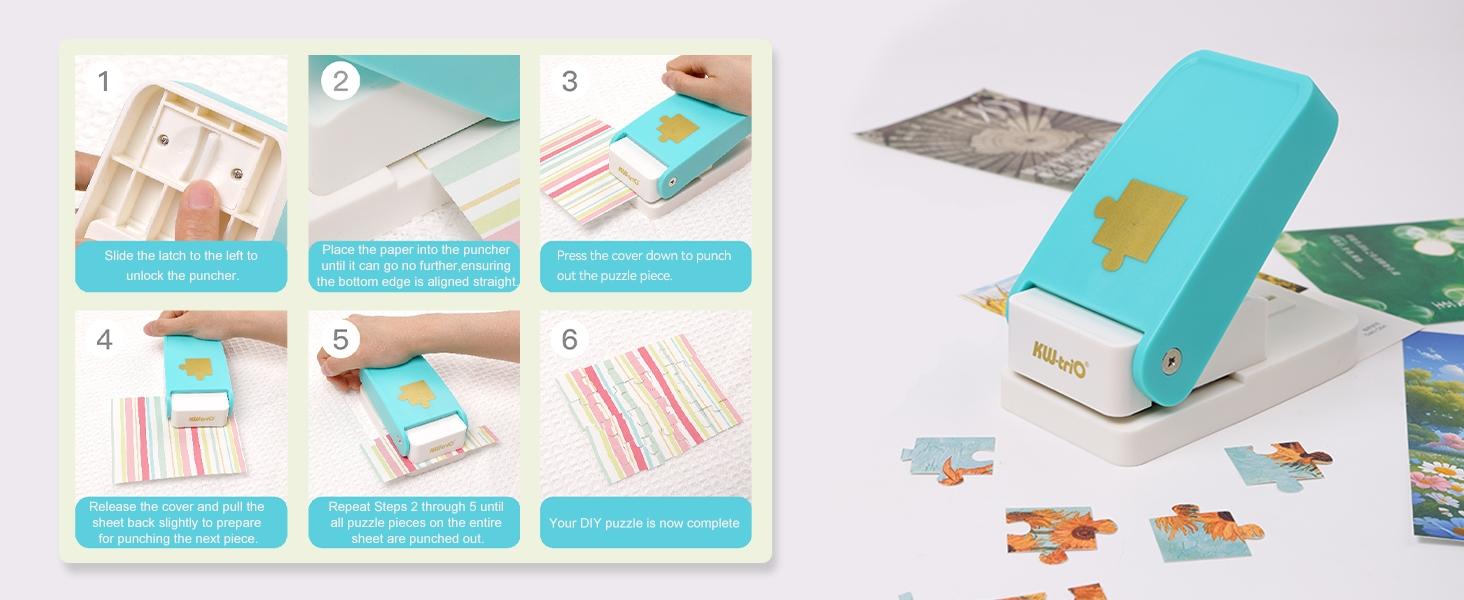 1
Slide the latch to the left to unlock the puncher.

2
Place the paper into the puncher until it can go no further,ensuring the bottom edge is aligned straight.

3
KW-triO
Press the cover down to punch out the puzzle piece.

4
KW-triO
Release the cover and pull the sheet back slightly to prepare for punching the next piece.

5
KW-triO
Repeat Steps 2 through 5 until all puzzle pieces on the entire sheet are punched out.

6
Your DIY puzzle is now complete

KW-triO