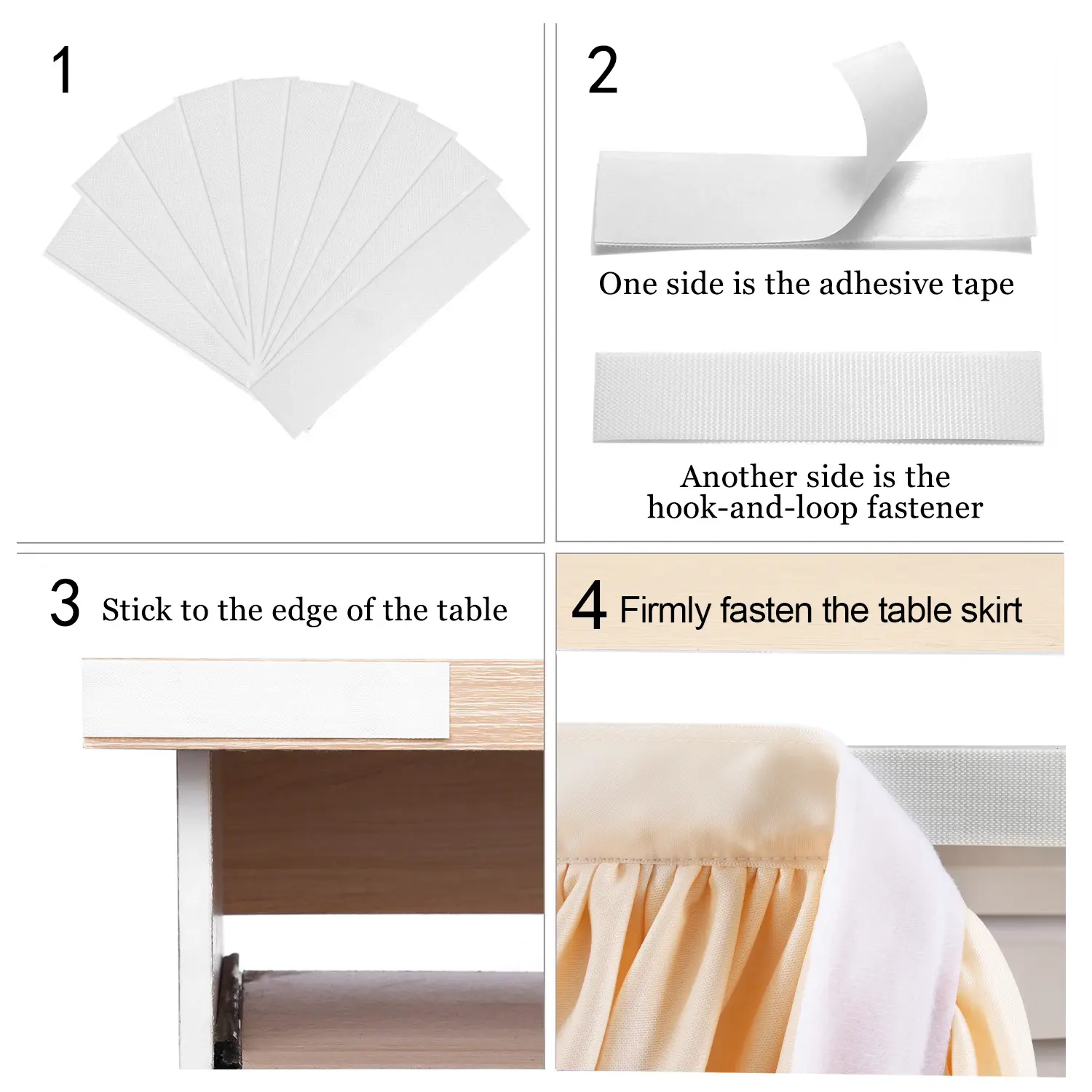 1

2

One side is the adhesive tape

Another side is the hook-and-loop fastener

3 Stick to the edge of the table

4 Firmly fasten the table skirt