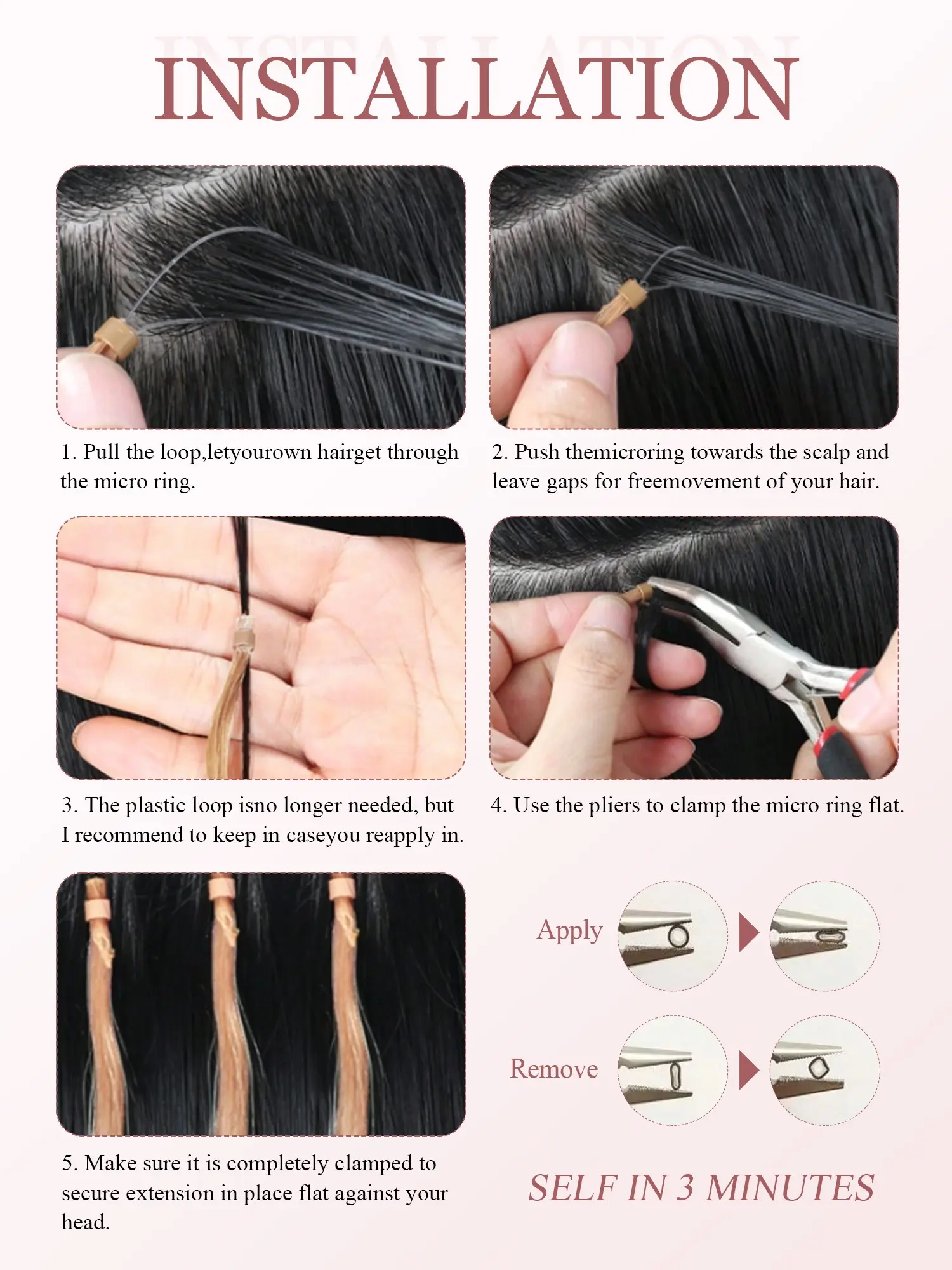 INSTALLATION

1. Pull the loop,letyourown hairget through the micro ring.

2. Push themicroring towards the scalp and leave gaps for freemovement of your hair.

3. The plastic loop isno longer needed, but I recommend to keep in caseyou reapply in.

4. Use the pliers to clamp the micro ring flat.

5. Make sure it is completely clamped to secure extension in place flat against your head.

Apply

Remove

SELF IN 3 MINUTES