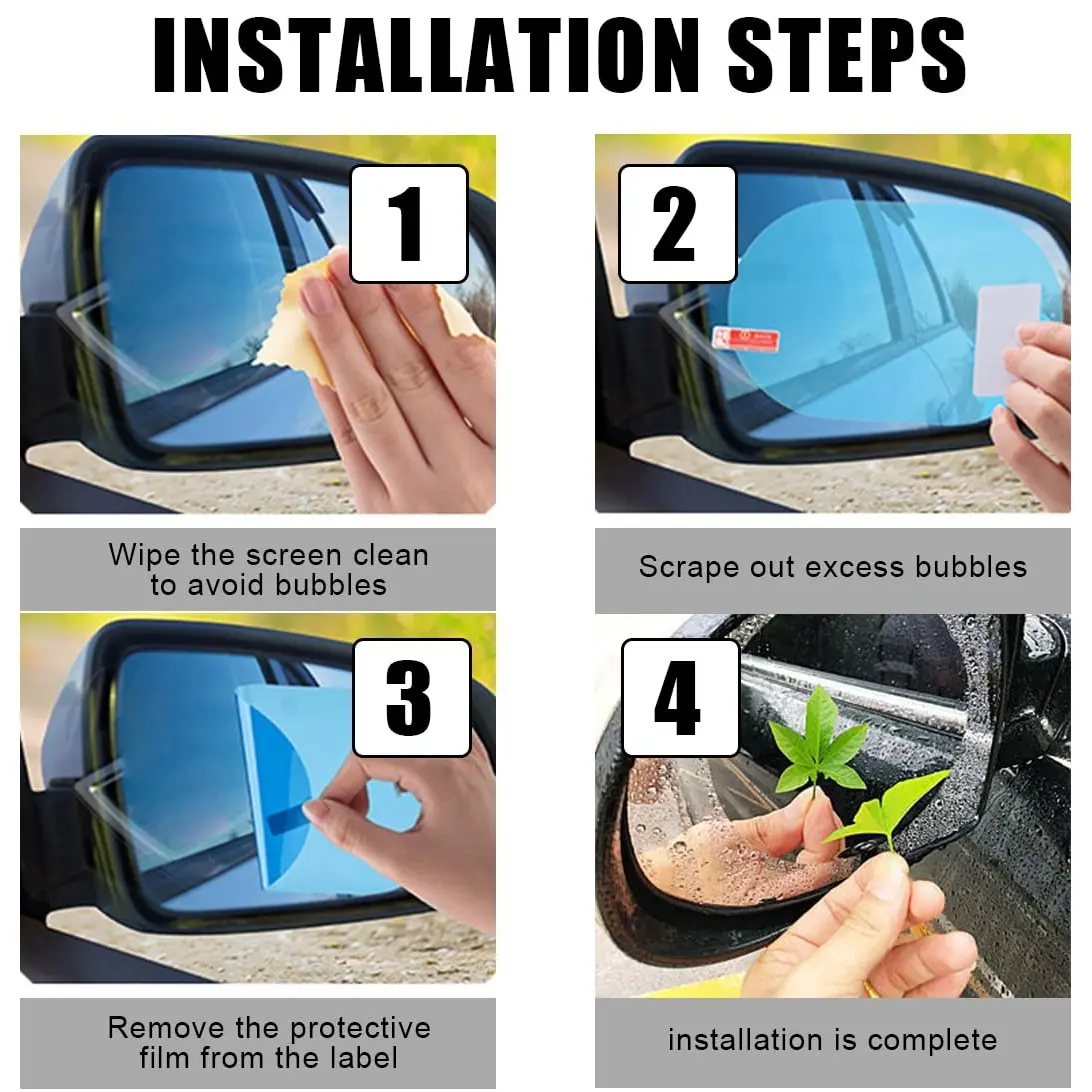 INSTALLATION STEPS

1

Wipe the screen clean to avoid bubbles

2

Scrape out excess bubbles

3

Remove the protective film from the label

4

installation is complete