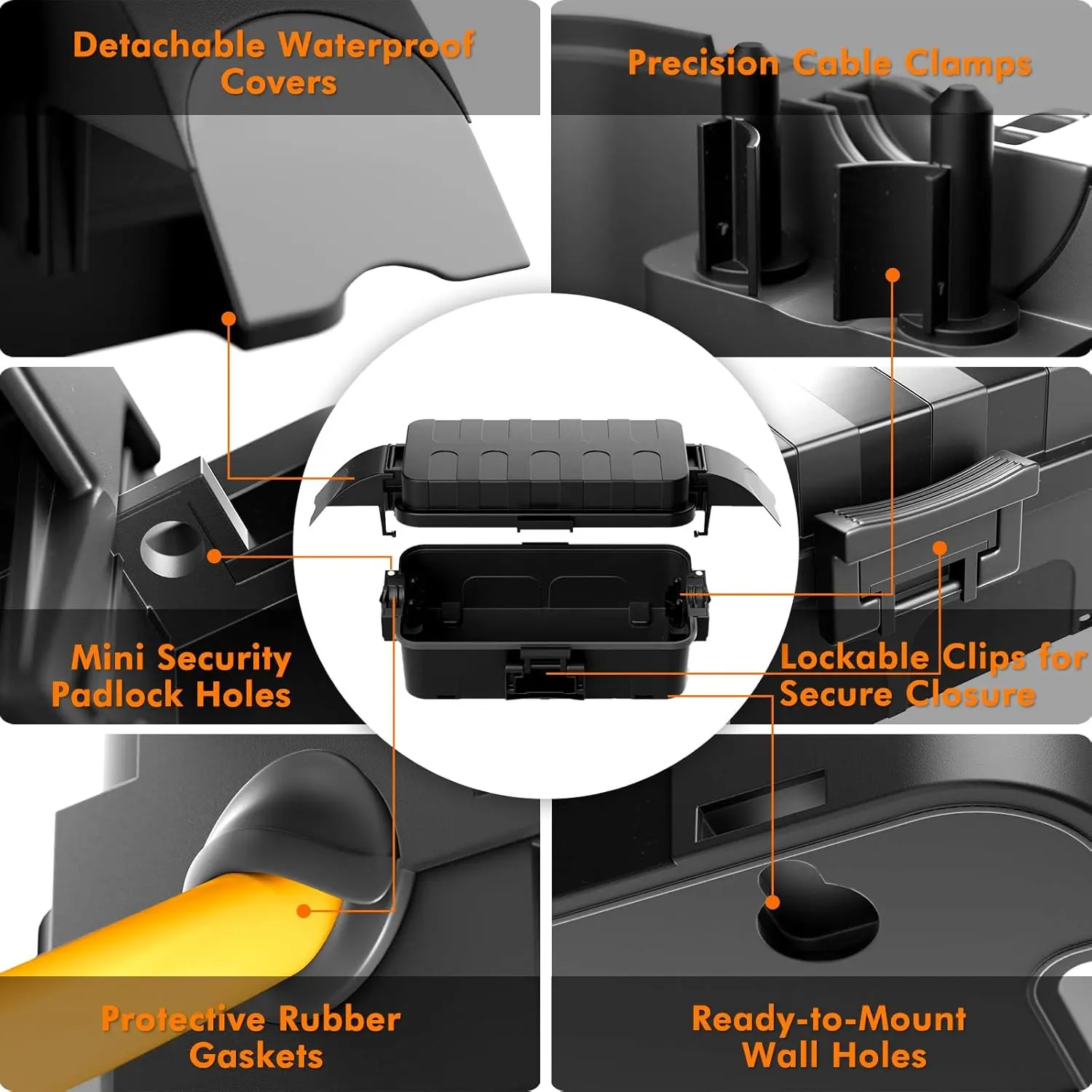 Detachable Waterproof Covers

Precision Cable Clamps

Mini Security Padlock Holes

Lockable Clips for Secure Closure

Protective Rubber Gaskets

Ready-to-Mount Wall Holes