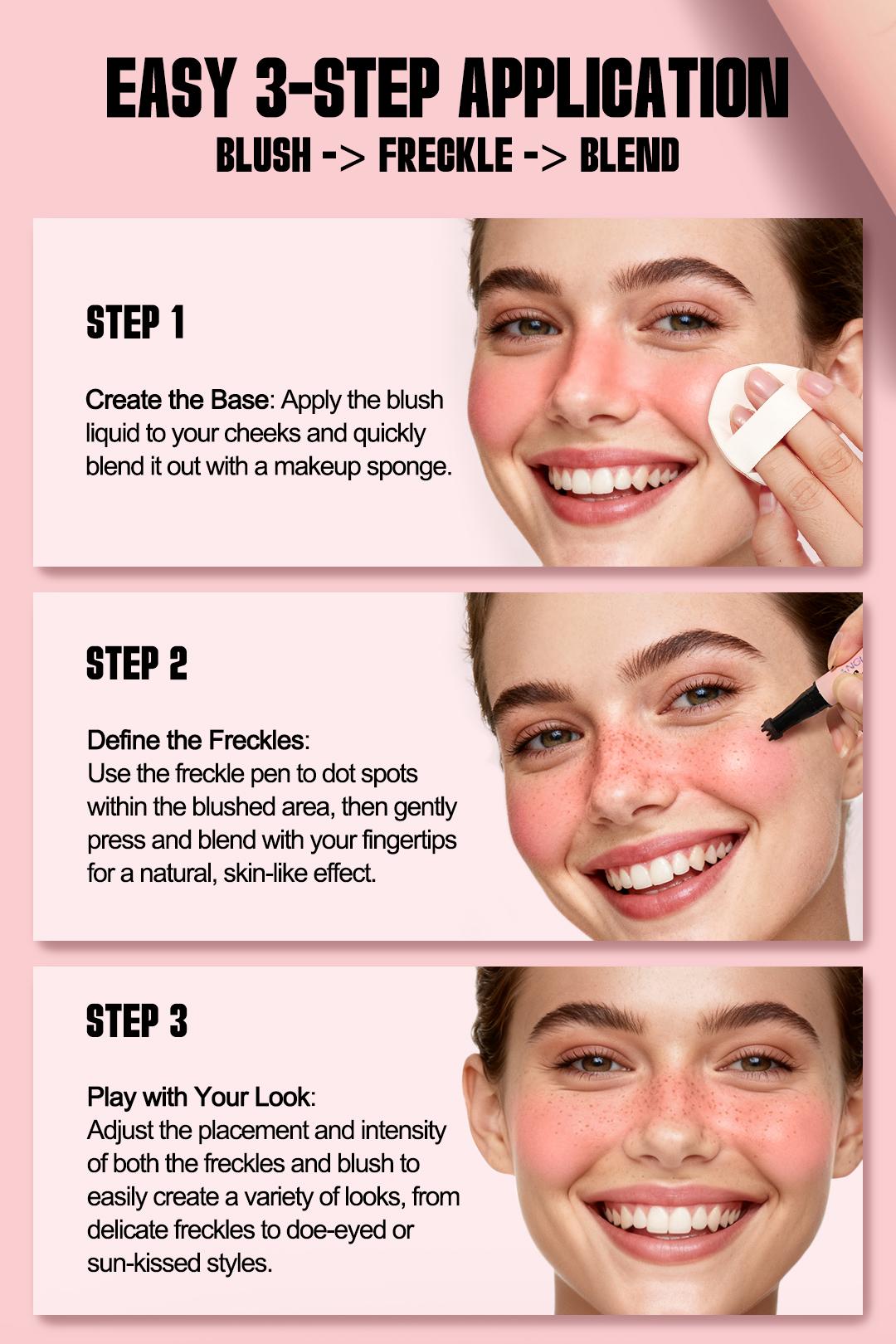 EASY 3-STEP APPLICATION
BLUSH -> FRECKLE -> BLEND

STEP 1

Create the Base: Apply the blush liquid to your cheeks and quickly blend it out with a makeup sponge.

STEP 2

Define the Freckles:
Use the freckle pen to dot spots within the blushed area, then gently press and blend with your fingertips for a natural, skin-like effect.

STEP 3

Play with Your Look:
Adjust the placement and intensity of both the freckles and blush to easily create a variety of looks, from delicate freckles to doe-eyed or sun-kissed styles.