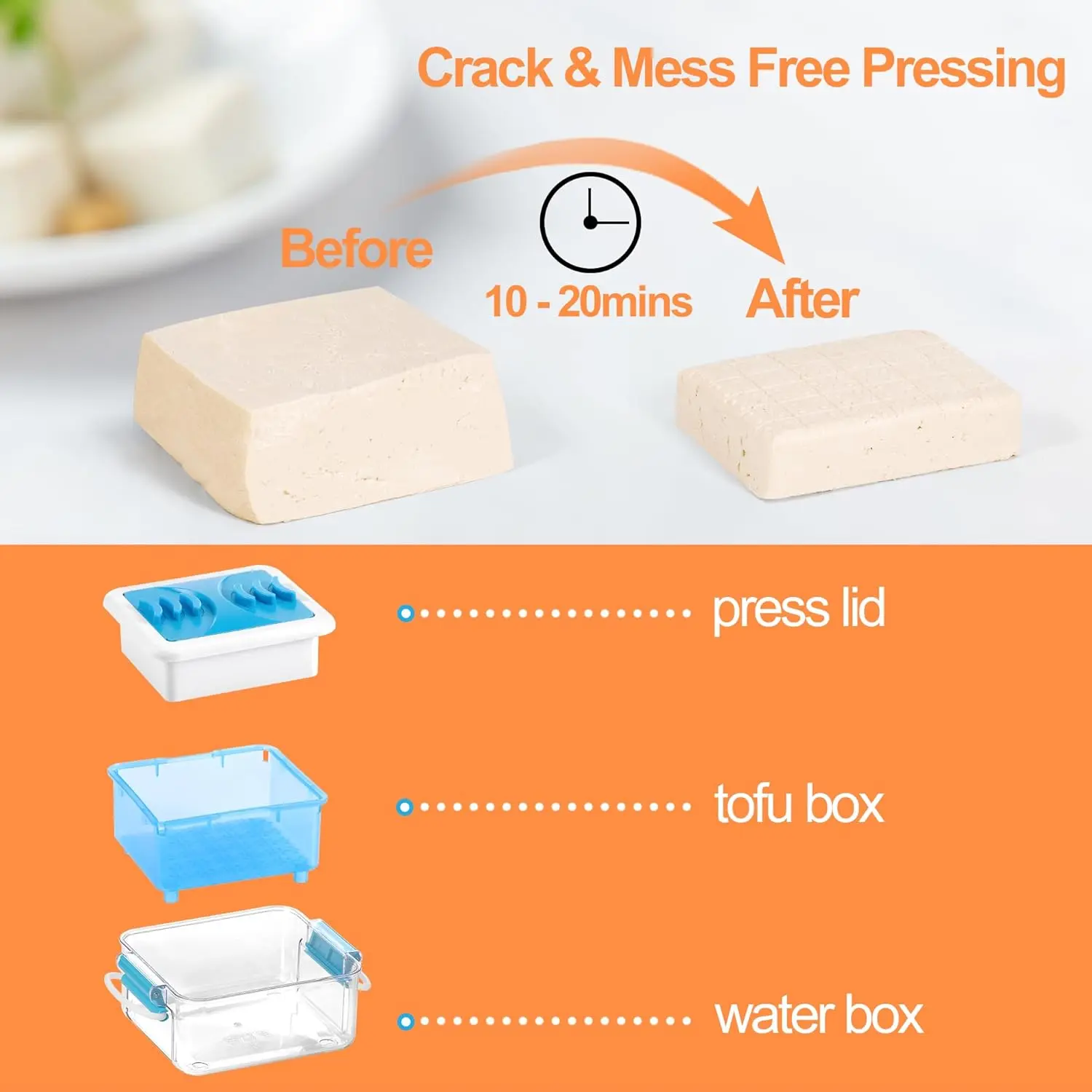 Crack & Mess Free Pressing

Before

10 - 20mins

After

press lid

tofu box

water box