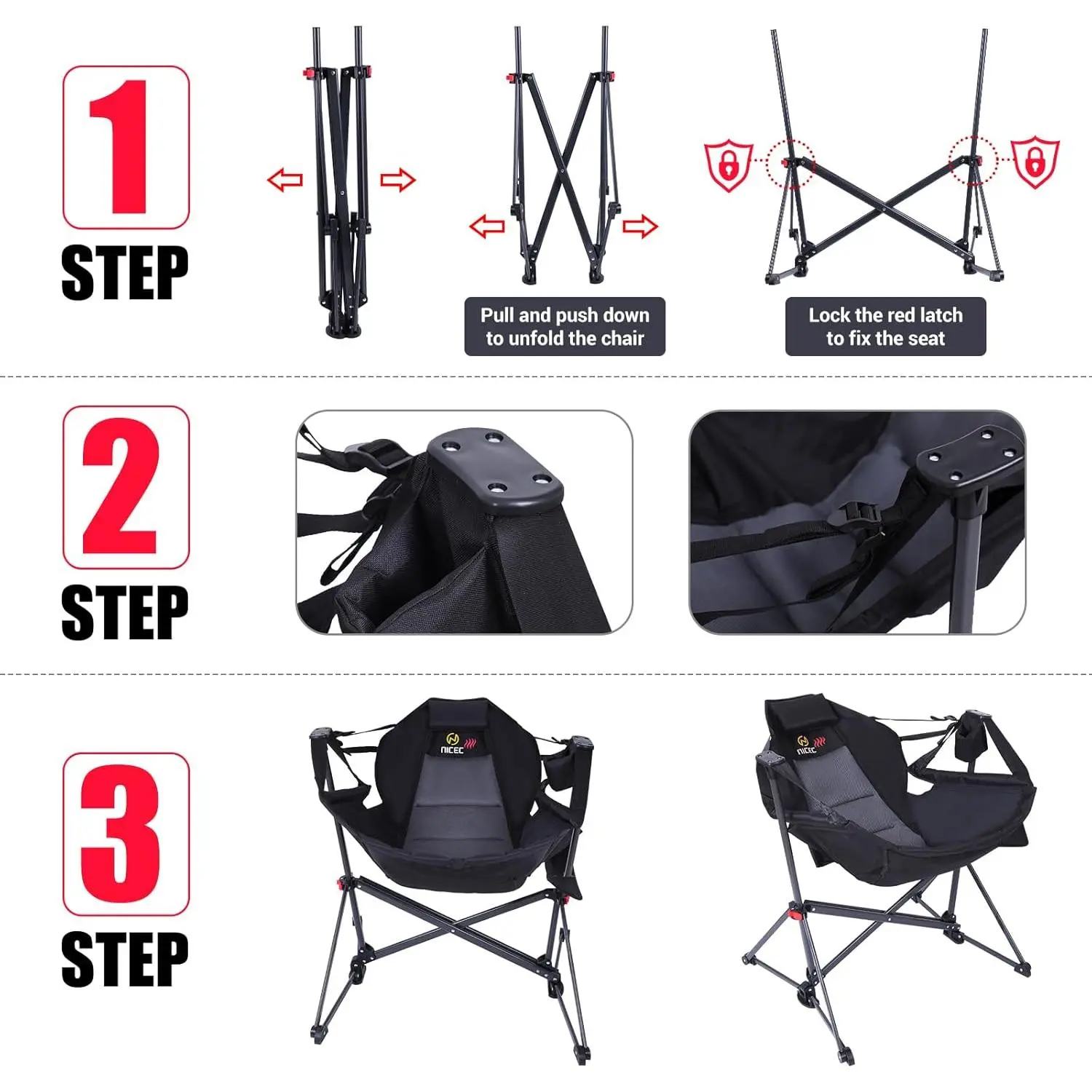 1
STEP

Pull and push down to unfold the chair

Lock the red latch to fix the seat

2
STEP

3
STEP

NICEC

NICEC