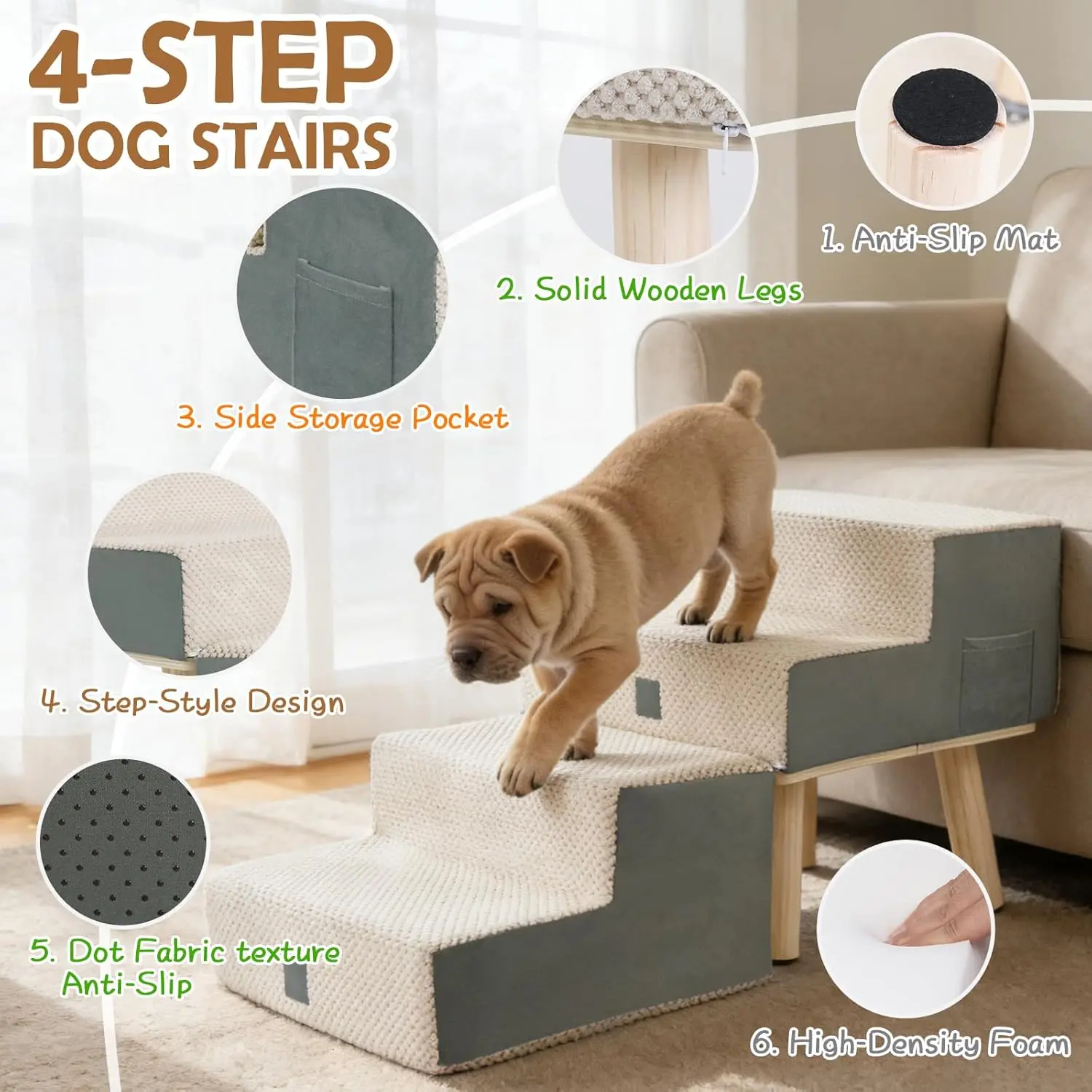 4-STEP
DOG STAIRS

1. Anti-Slip Mat

2. Solid Wooden Legs

3. Side Storage Pocket

4. Step-Style Design

5. Dot Fabric texture Anti-Slip

6. High-Density Foam