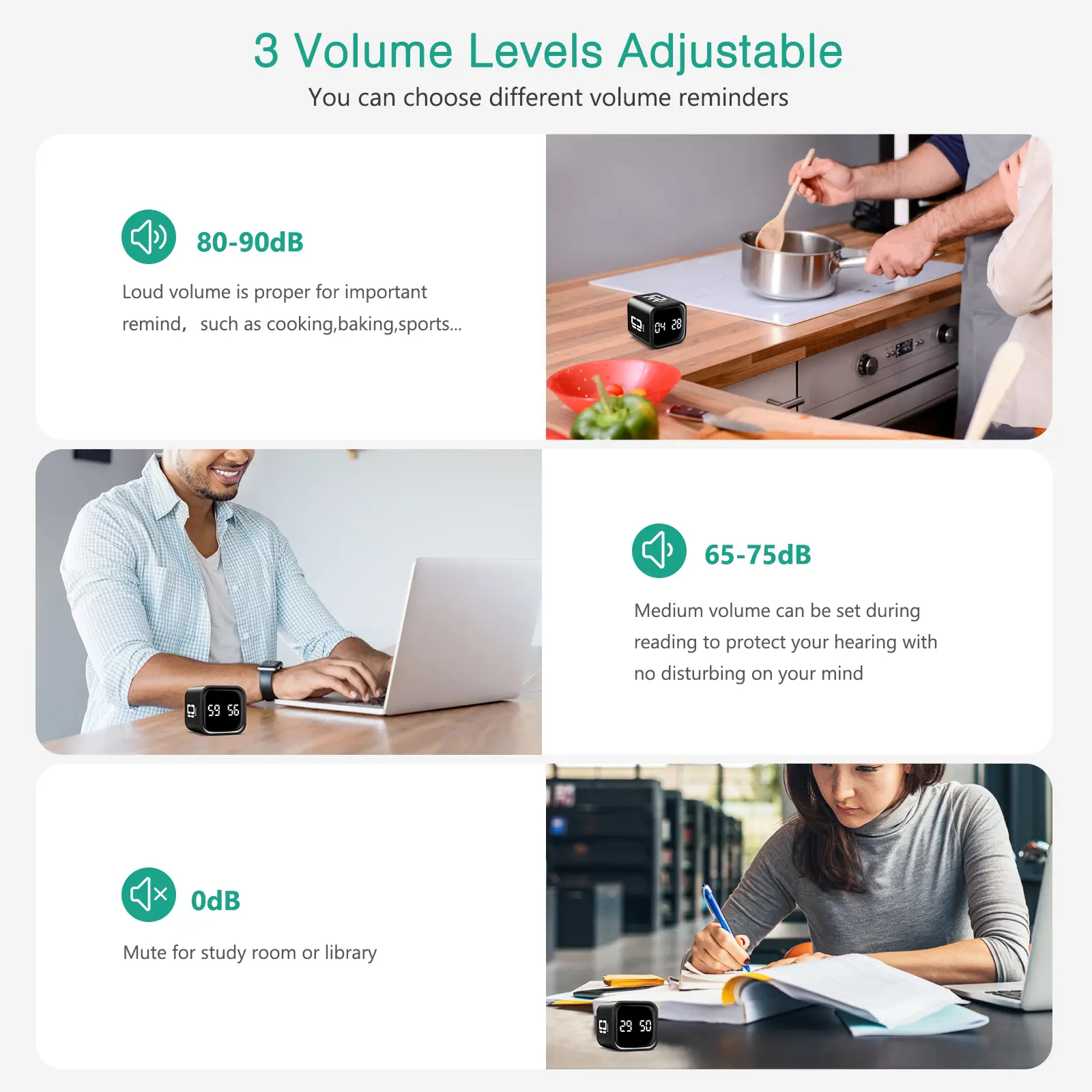 3 Volume Levels Adjustable

You can choose different volume reminders

80-90dB

Loud volume is proper for important remind， such as cooking,baking,sports...

04 28

59 56

65-75dB

Medium volume can be set during reading to protect your hearing with no disturbing on your mind

0dB

Mute for study room or library

29 50