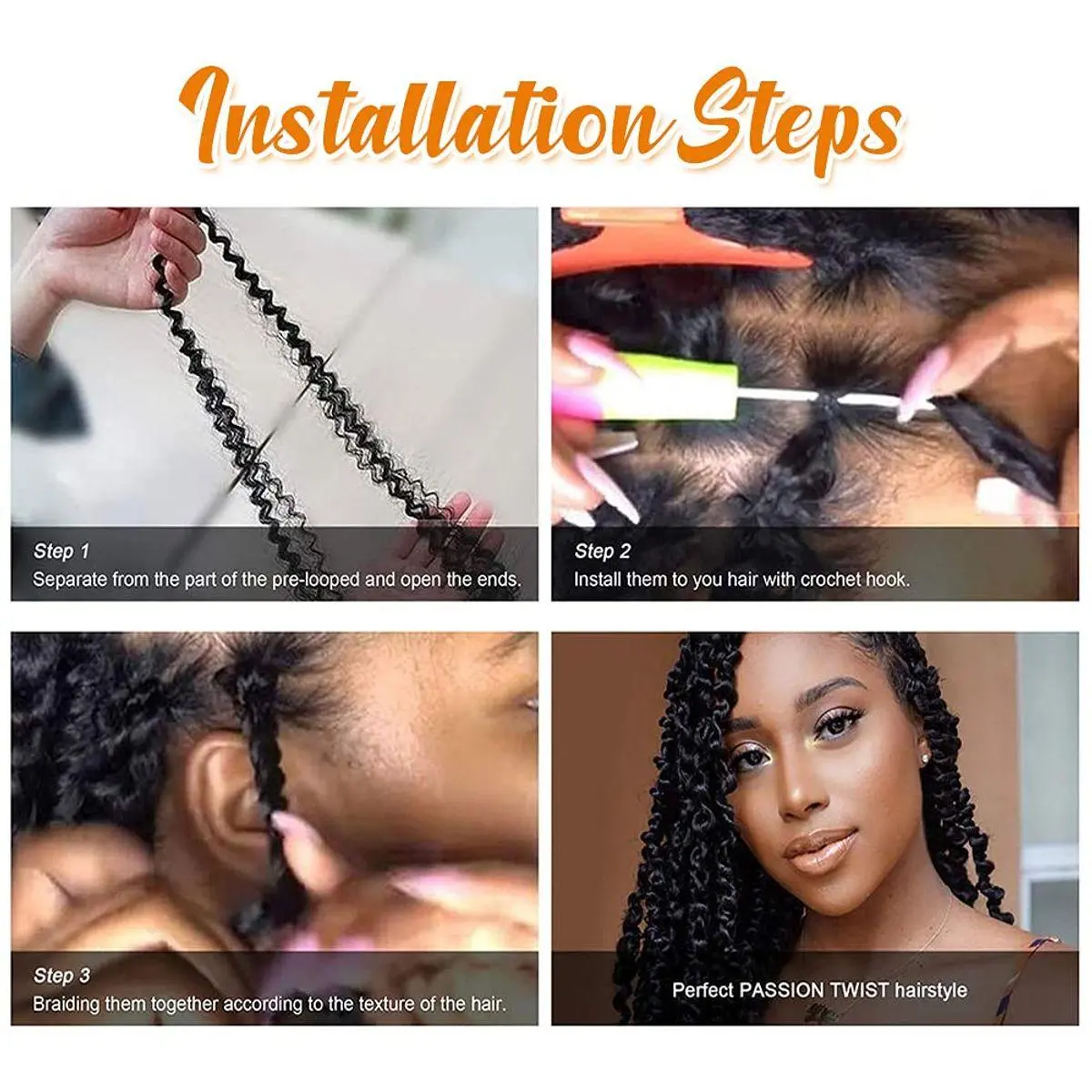 Installation Steps

Step 1
Separate from the part of the pre-looped and open the ends.

Step 2
Install them to you hair with crochet hook.

Step 3
Braiding them together according to the texture of the hair.

Perfect PASSION TWIST hairstyle