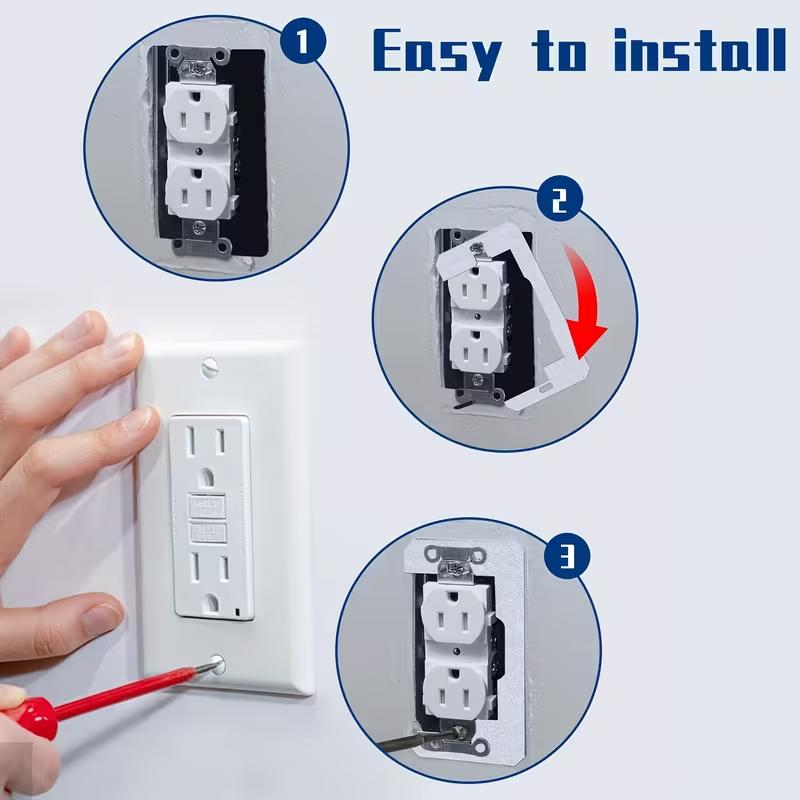 1

Easy to install

2

3