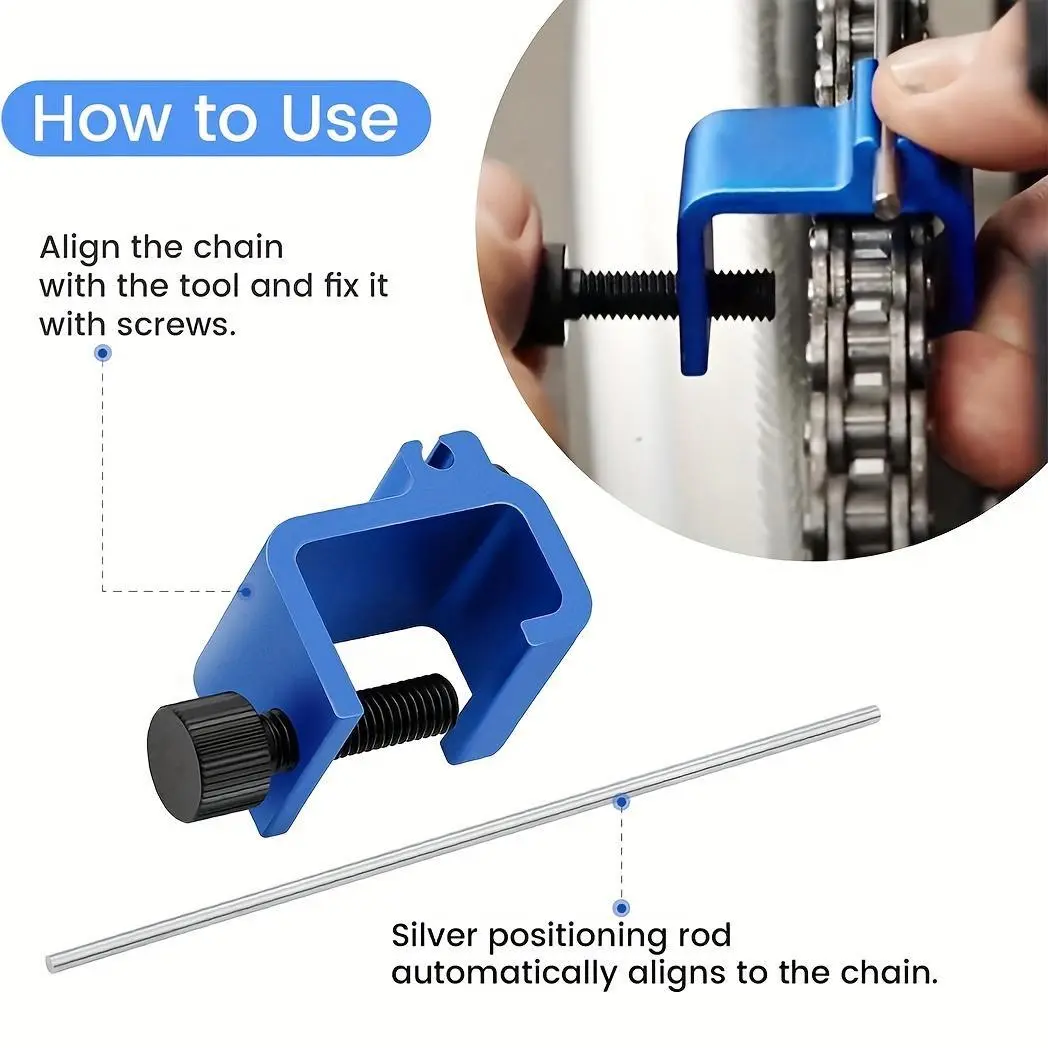 How to Use

Align the chain with the tool and fix it with screws.

Silver positioning rod automatically aligns to the chain.