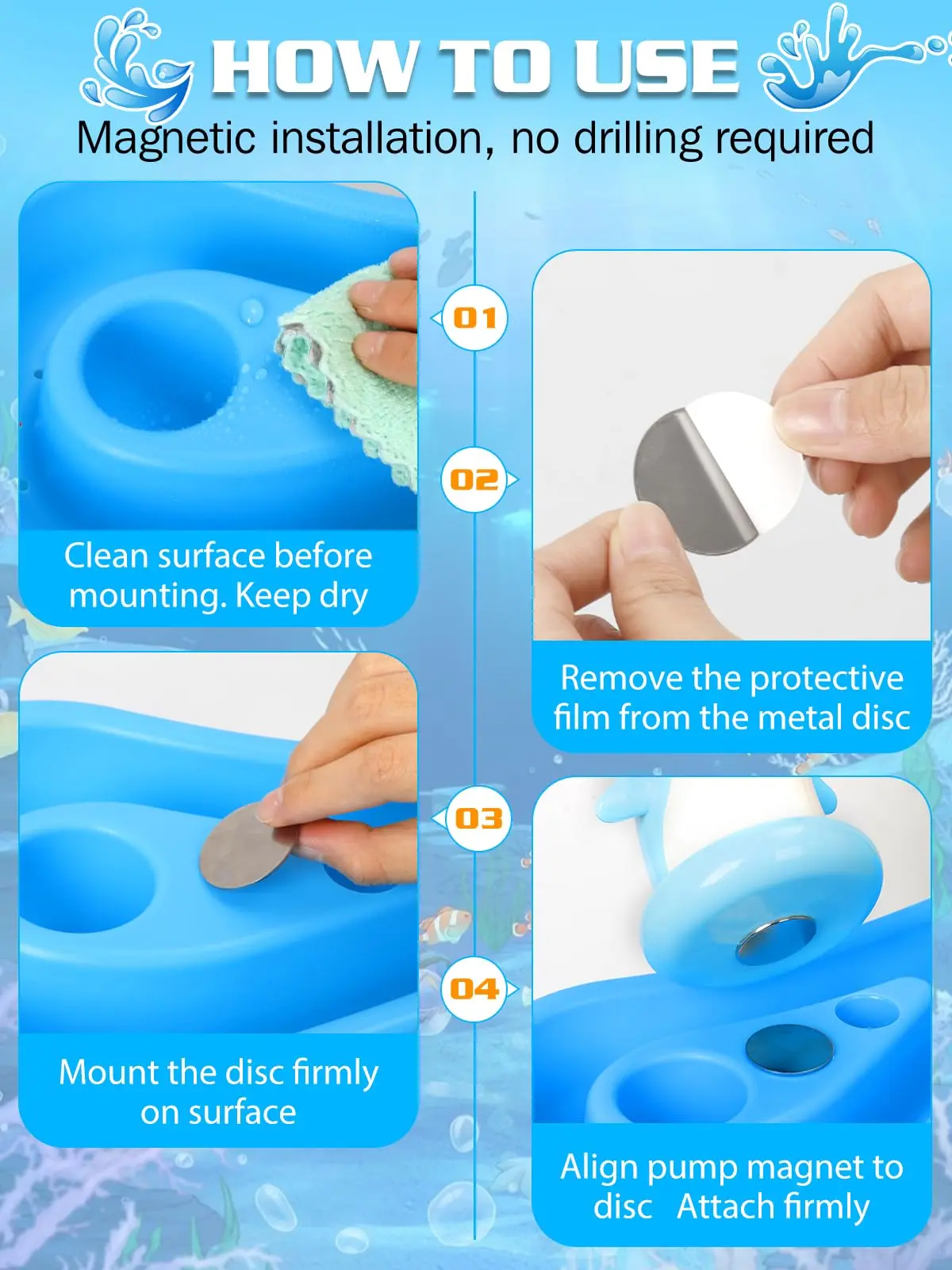 HOW TO USE

Magnetic installation, no drilling required

01

Clean surface before mounting. Keep dry

02

Remove the protective film from the metal disc

03

Mount the disc firmly on surface

04

Align pump magnet to disc Attach firmly