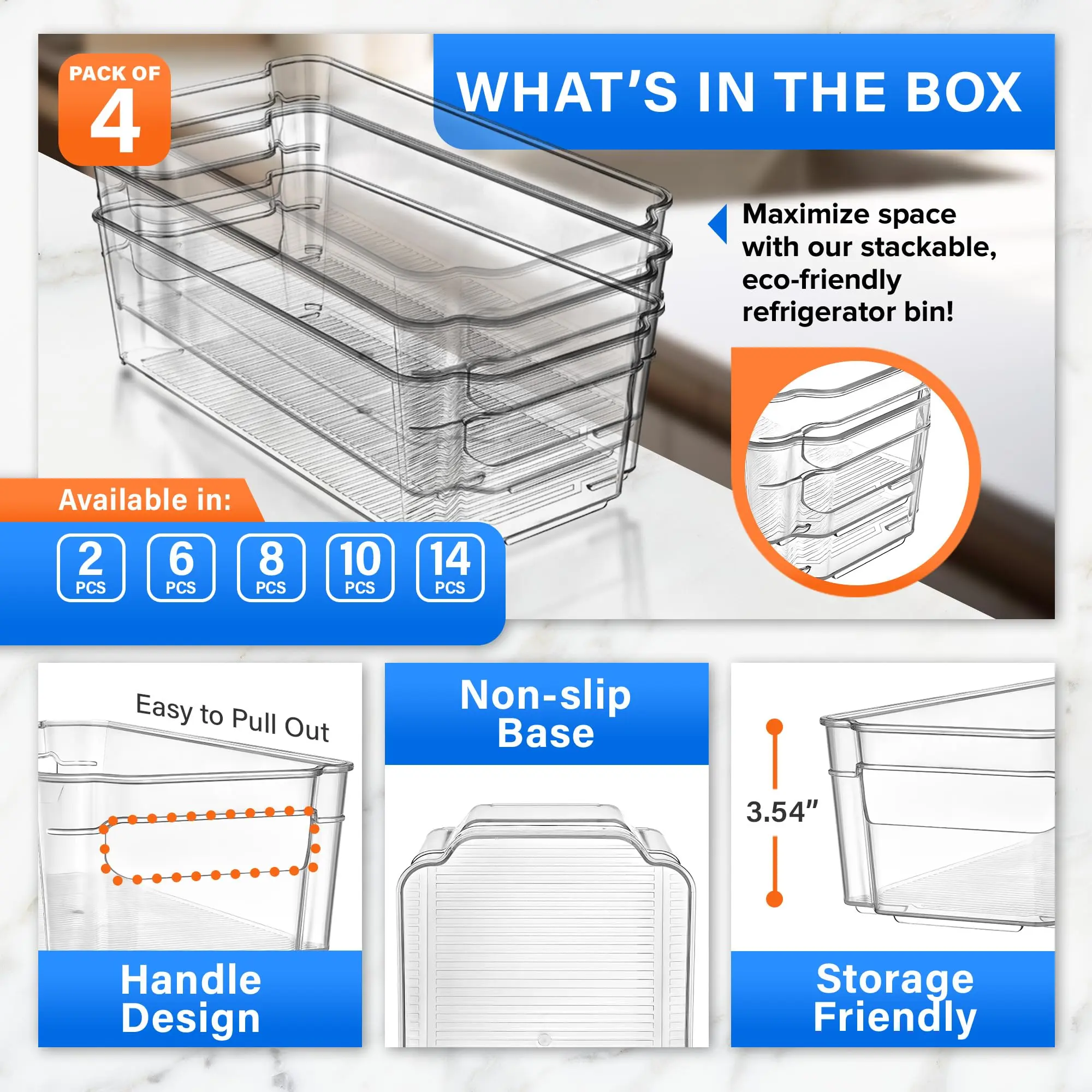 PACK OF
4

WHAT'S IN THE BOX

Maximize space with our stackable, eco-friendly refrigerator bin!

Available in:

2 PCS

6 PCS

8 PCS

10 PCS

14 PCS

Easy to Pull Out

Handle Design

Non-slip Base

3.54"

Storage Friendly