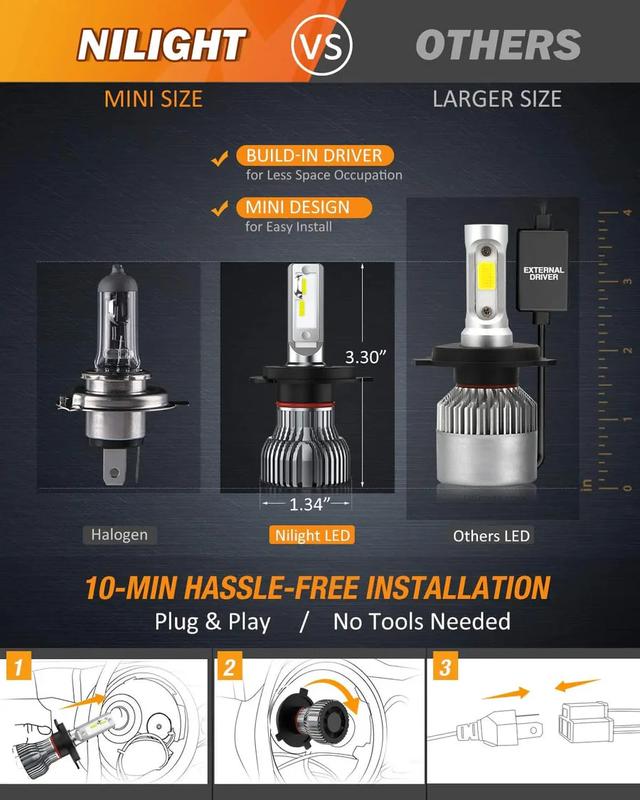 NILIGHT VS OTHERS

MINI SIZE

LARGER SIZE

BUILD-IN DRIVER
for Less Space Occupation

MINI DESIGN
for Easy Install

EXTERNAL DRIVER

3.30"

1.34"

4 3 2 1 0 in

Halogen

Nilight LED

Others LED

10-MIN HASSLE-FREE INSTALLATION

Plug & Play / No Tools Needed

1

2

3