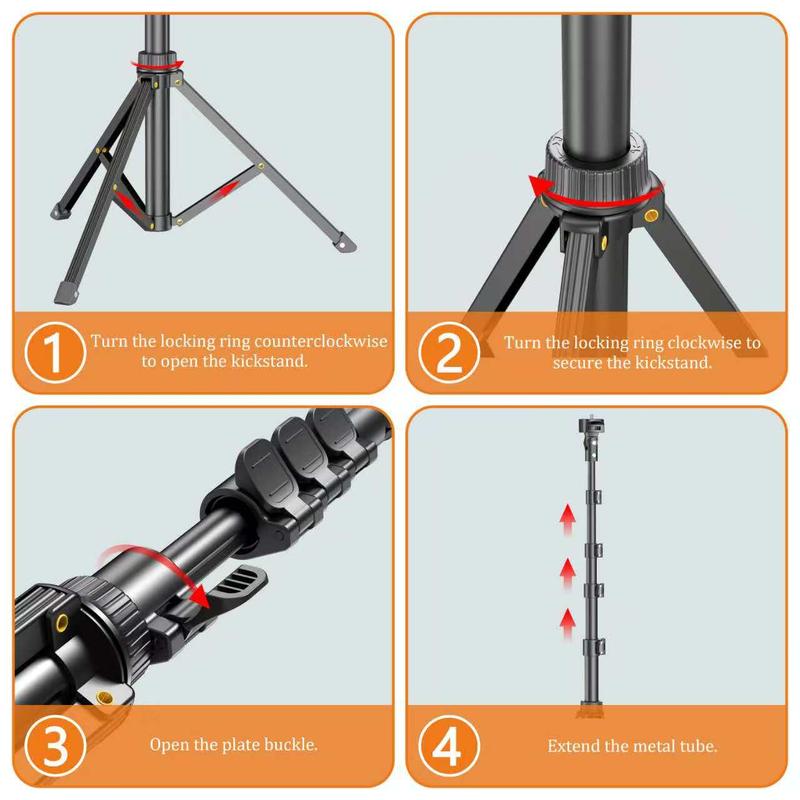 1 Turn the locking ring counterclockwise to open the kickstand.

2 Turn the locking ring clockwise to secure the kickstand.

3 Open the plate buckle.

4 Extend the metal tube.