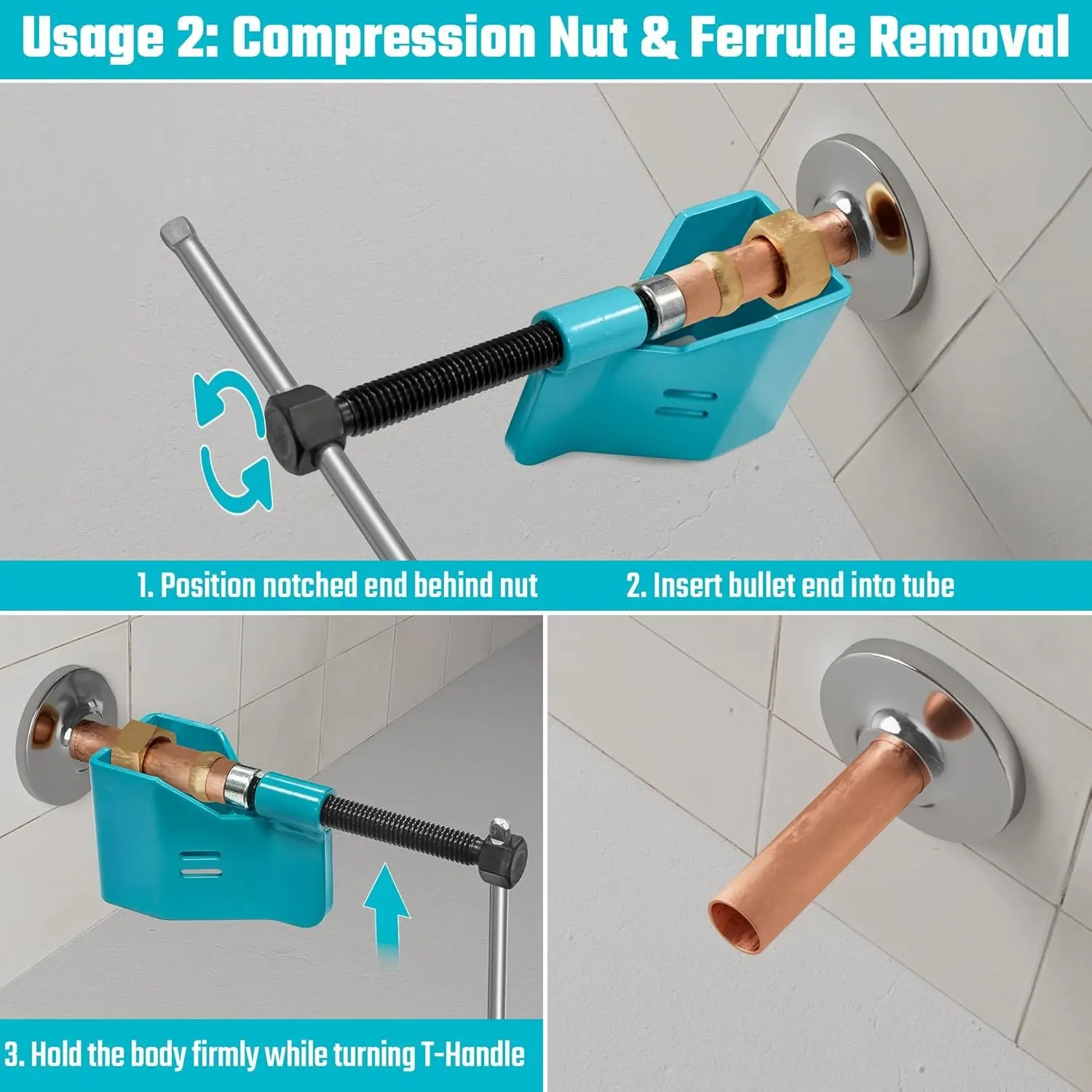 Usage 2: Compression Nut & Ferrule Removal

1. Position notched end behind nut

2. Insert bullet end into tube

3. Hold the body firmly while turning T-Handle