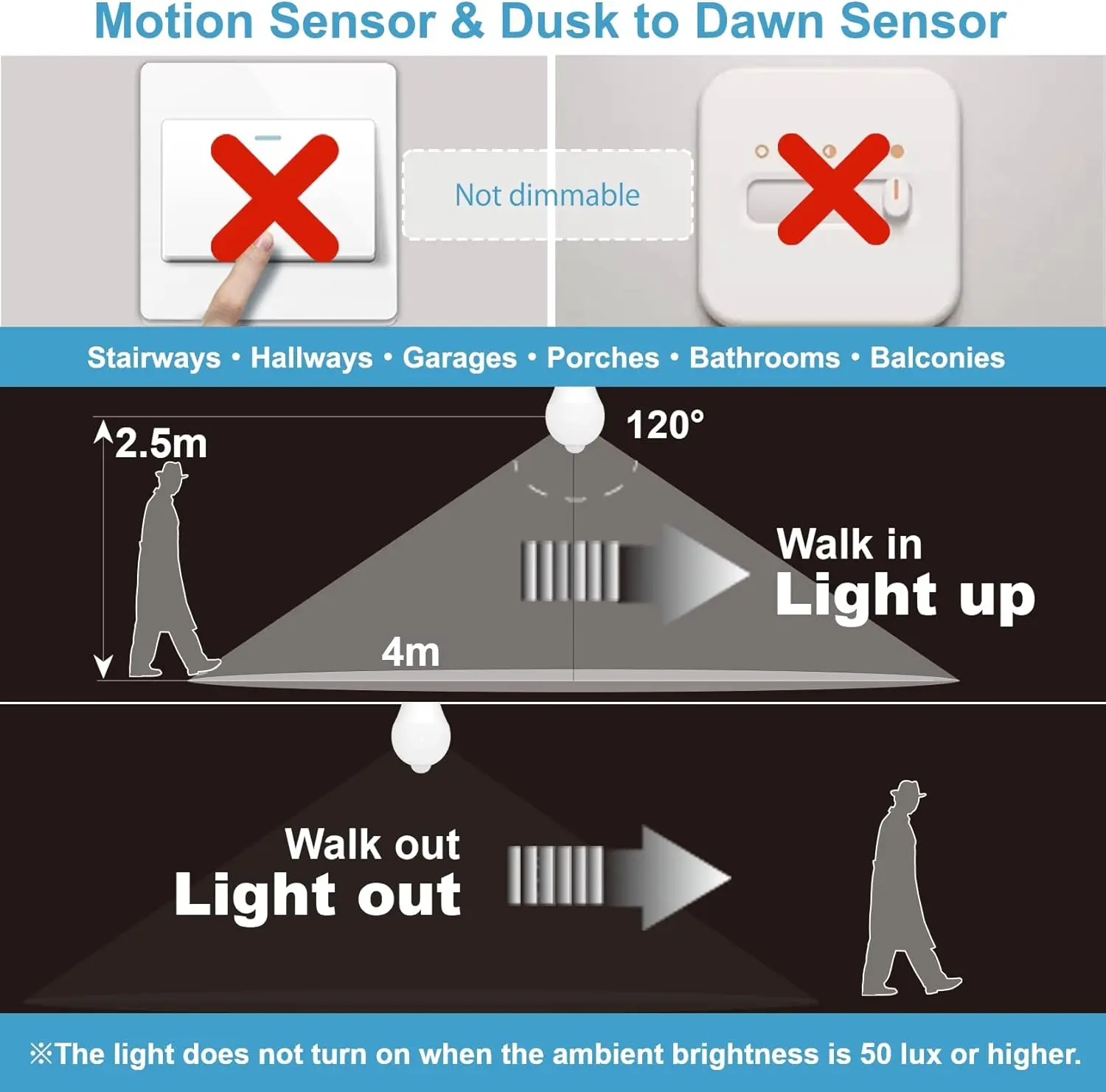 Motion Sensor & Dusk to Dawn Sensor

Not dimmable

Stairways • Hallways • Garages • Porches • Bathrooms • Balconies

2.5m

120°

Walk in
Light up

4m

Walk out
Light out

※The light does not turn on when the ambient brightness is 50 lux or higher.