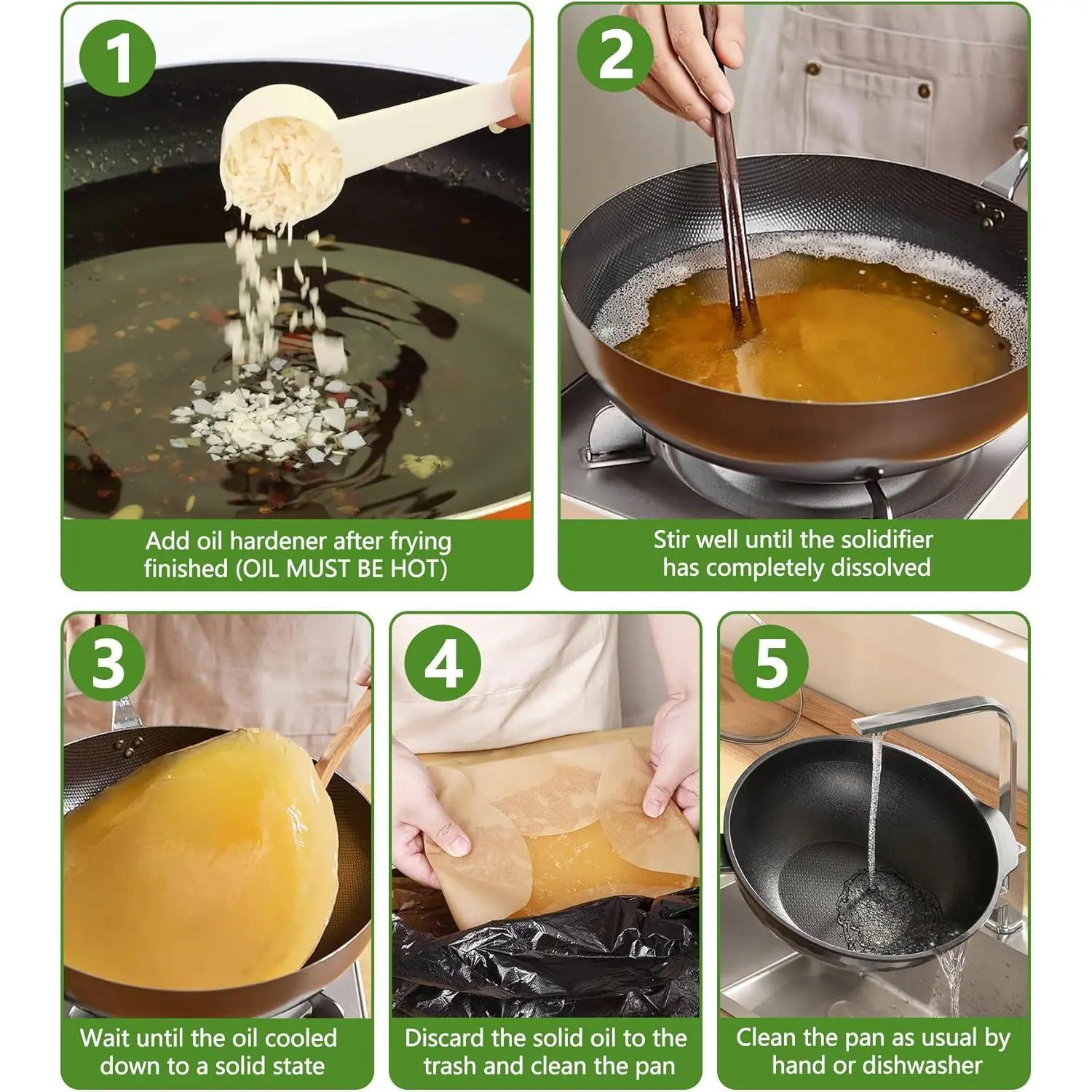 1

Add oil hardener after frying finished (OIL MUST BE HOT)

2

Stir well until the solidifier has completely dissolved

3

Wait until the oil cooled down to a solid state

4

Discard the solid oil to the trash and clean the pan

5

Clean the pan as usual by hand or dishwasher