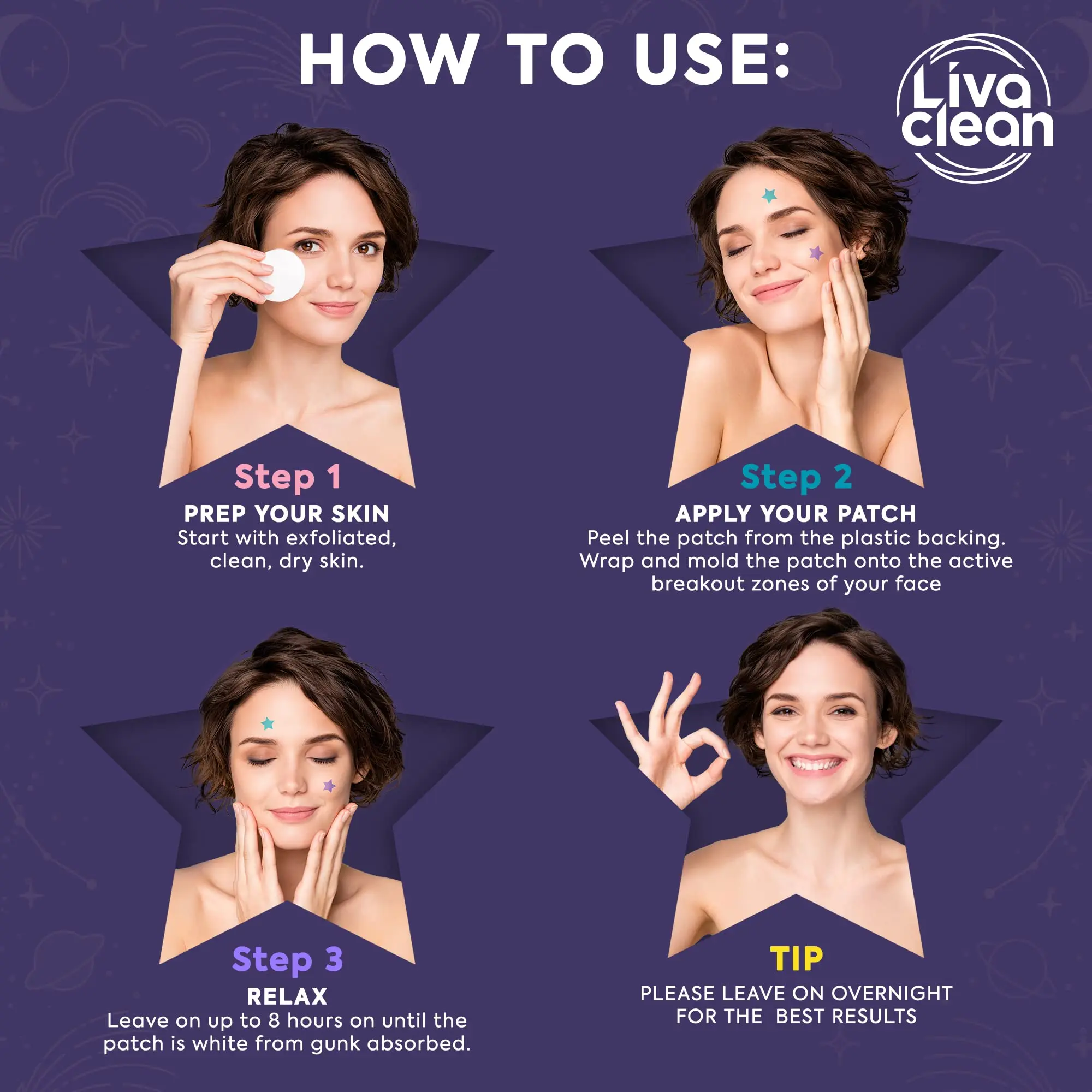 HOW TO USE:

Liva clean

Step 1
PREP YOUR SKIN
Start with exfoliated, clean, dry skin.

Step 2
APPLY YOUR PATCH
Peel the patch from the plastic backing. Wrap and mold the patch onto the active breakout zones of your face

Step 3
RELAX
Leave on up to 8 hours on until the patch is white from gunk absorbed.

TIP
PLEASE LEAVE ON OVERNIGHT FOR THE BEST RESULTS