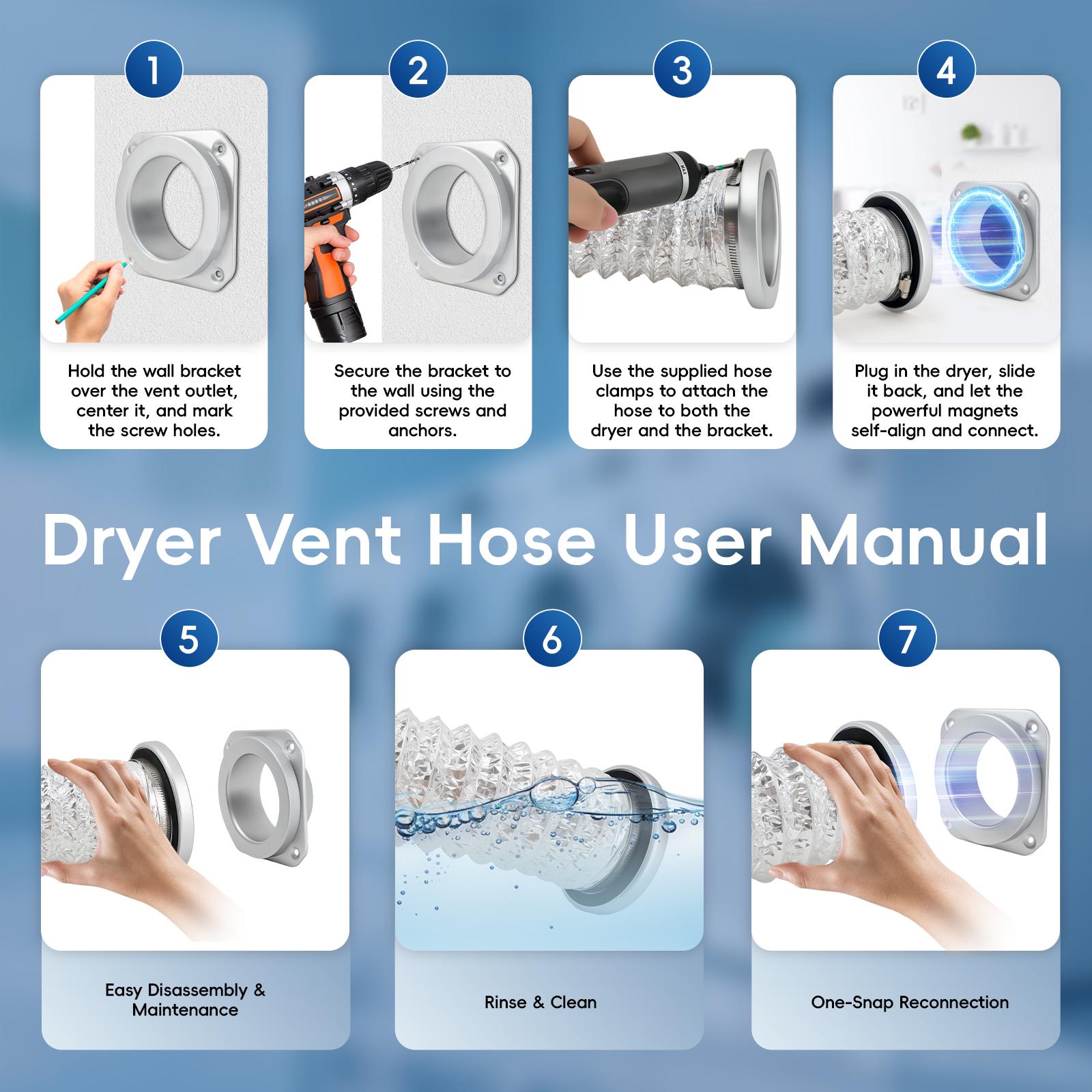 1

Hold the wall bracket over the vent outlet, center it, and mark the screw holes.

2

Secure the bracket to the wall using the provided screws and anchors.

3

MAX

Use the supplied hose clamps to attach the hose to both the dryer and the bracket.

4

Plug in the dryer, slide it back, and let the powerful magnets self-align and connect.

Dryer Vent Hose User Manual

5

Easy Disassembly & Maintenance

6

Rinse & Clean

7

One-Snap Reconnection