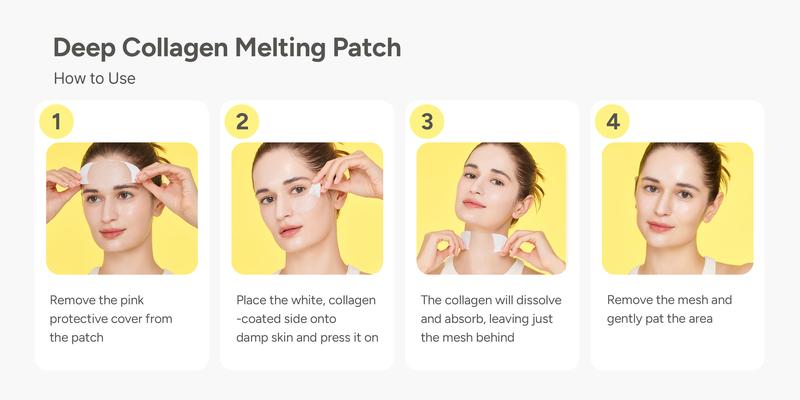 Deep Collagen Melting Patch
How to Use

1
Remove the pink protective cover from the patch

2
Place the white, collagen -coated side onto damp skin and press it on

3
The collagen will dissolve and absorb, leaving just the mesh behind

4
Remove the mesh and gently pat the area