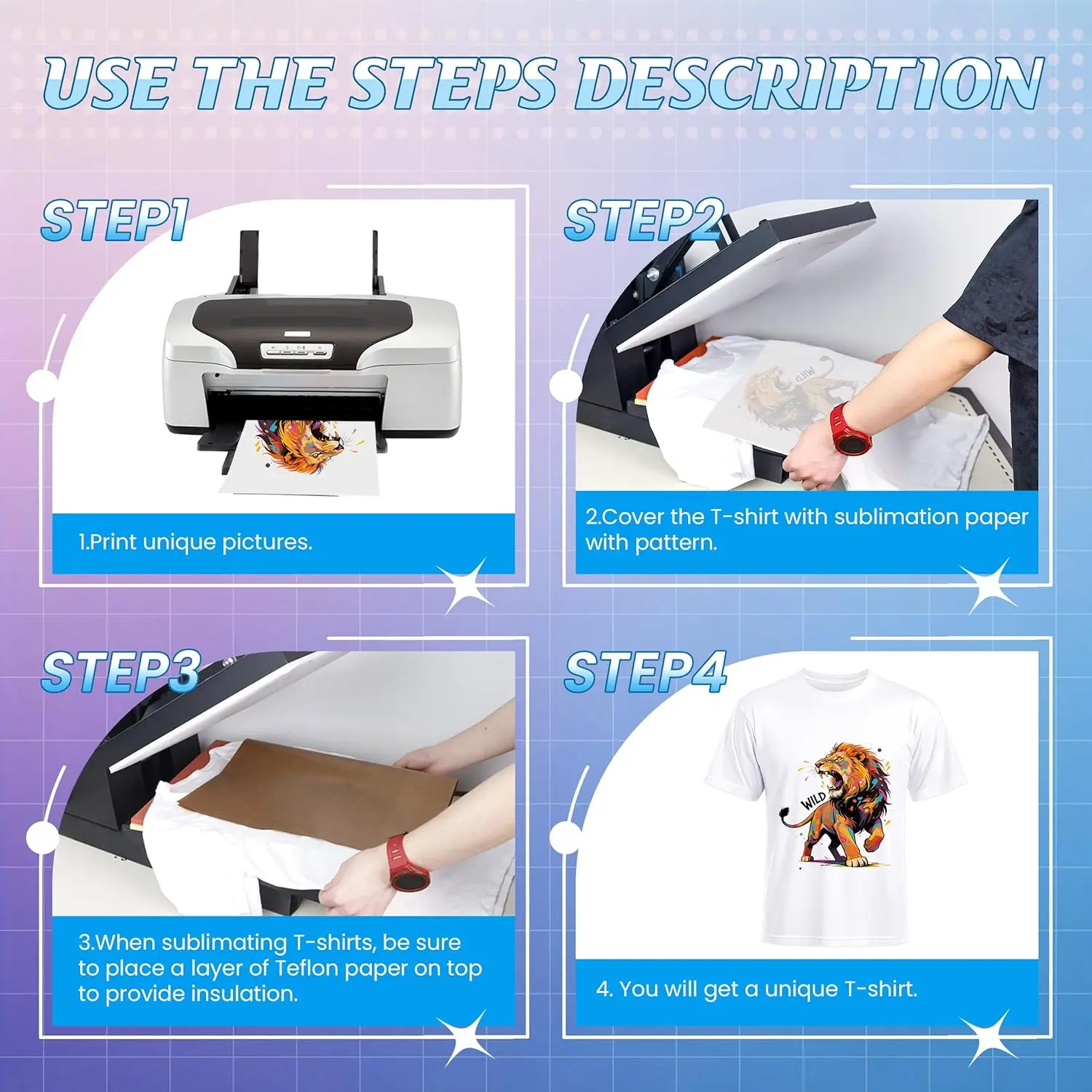 USE THE STEPS DESCRIPTION

STEP1

1.Print unique pictures.

STEP2

WILD

2.Cover the T-shirt with sublimation paper with pattern.

STEP3

3.When sublimating T-shirts, be sure to place a layer of Teflon paper on top to provide insulation.

STEP4

WILD

4. You will get a unique T-shirt.