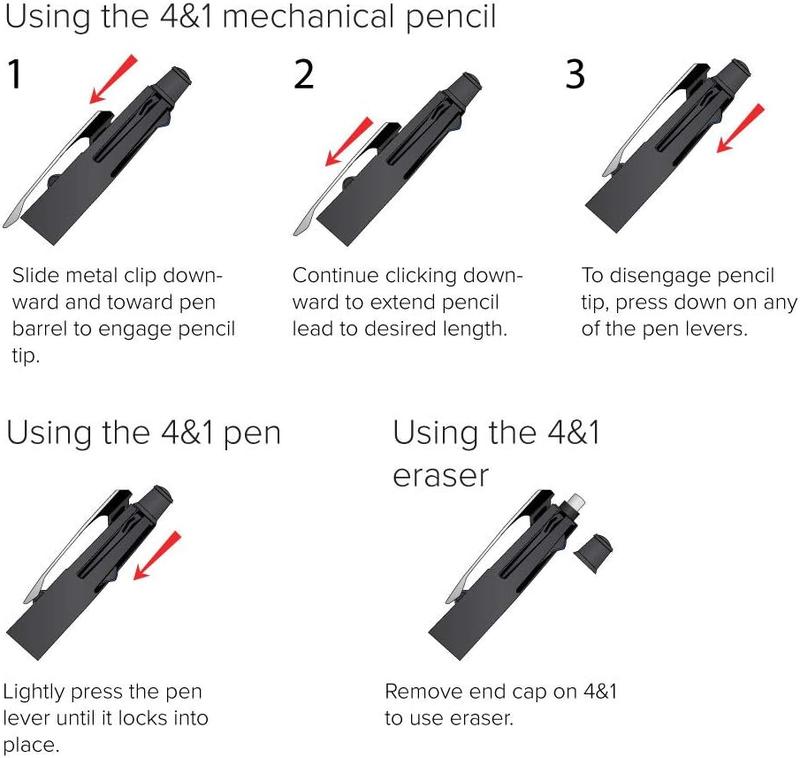 Using the 4&1 mechanical pencil

1

Slide metal clip downward and toward pen barrel to engage pencil tip.

2

Continue clicking downward to extend pencil lead to desired length.

3

To disengage pencil tip, press down on any of the pen levers.

Using the 4&1 pen

Lightly press the pen lever until it locks into place.

Using the 4&1 eraser

Remove end cap on 4&1 to use eraser.