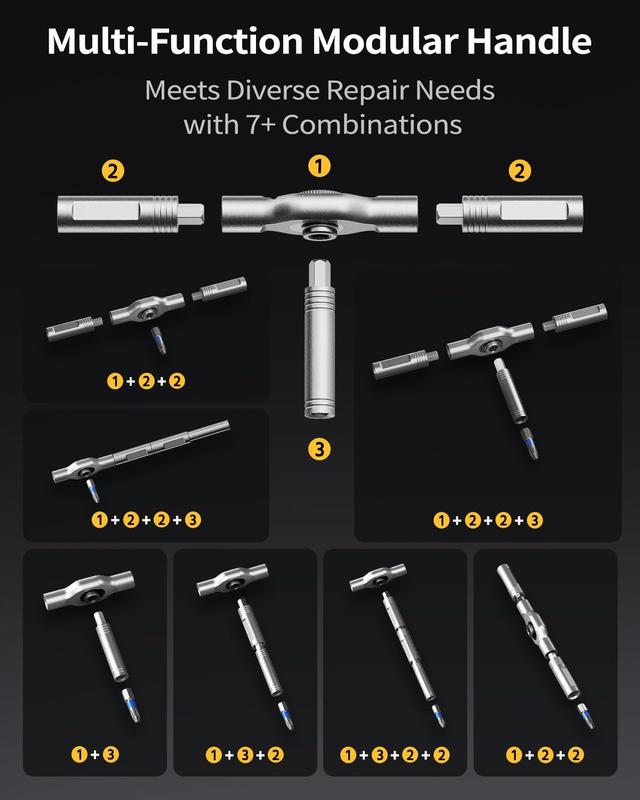 Multi-Function Modular Handle

Meets Diverse Repair Needs with 7+ Combinations

2
1
2

1+2+2

3

1+2+2+3

1+2+2+3

1+3

1+3+2

1+3+2+2

1+2+2