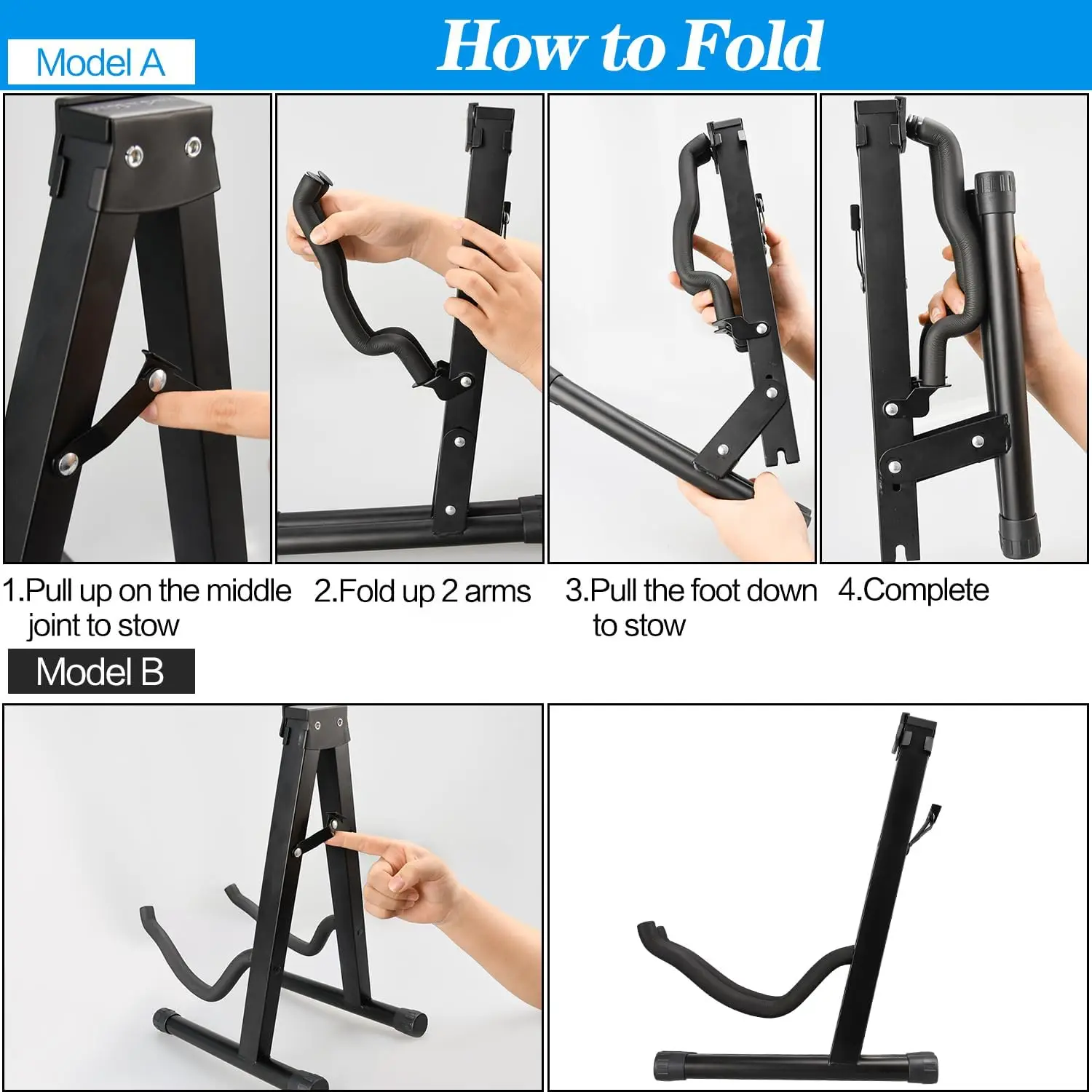 Model A

How to Fold

1.Pull up on the middle joint to stow

2.Fold up 2 arms

3.Pull the foot down to stow

4.Complete

Model B