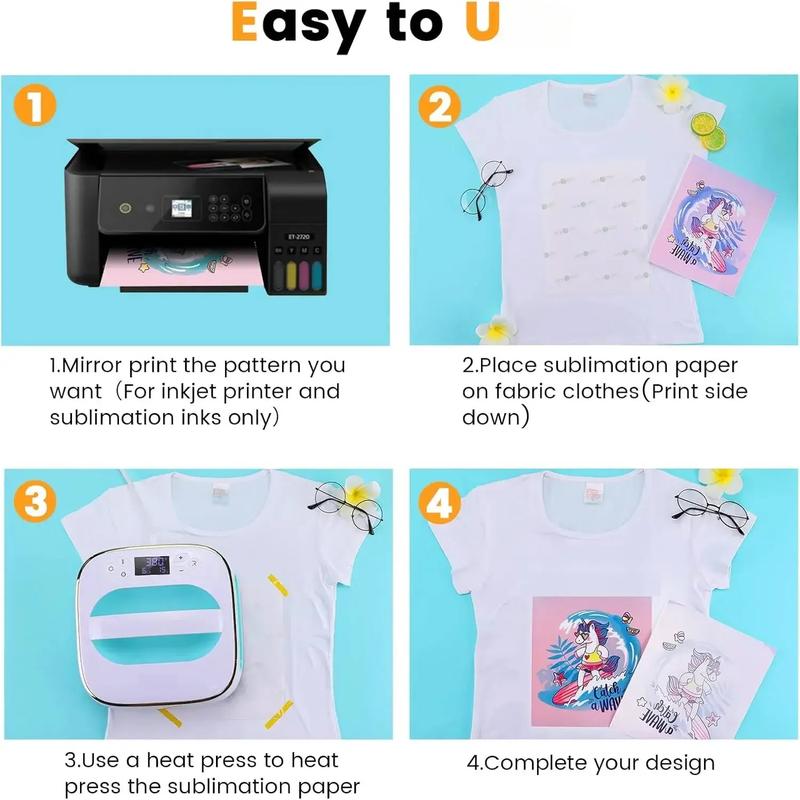 Easy to U

1

ET-2720

1.Mirror print the pattern you want（For inkjet printer and sublimation inks only)

2

2.Place sublimation paper on fabric clothes(Print side down)

3

380

3.Use a heat press to heat press the sublimation paper

4

Catch a WAVE

4.Complete your design