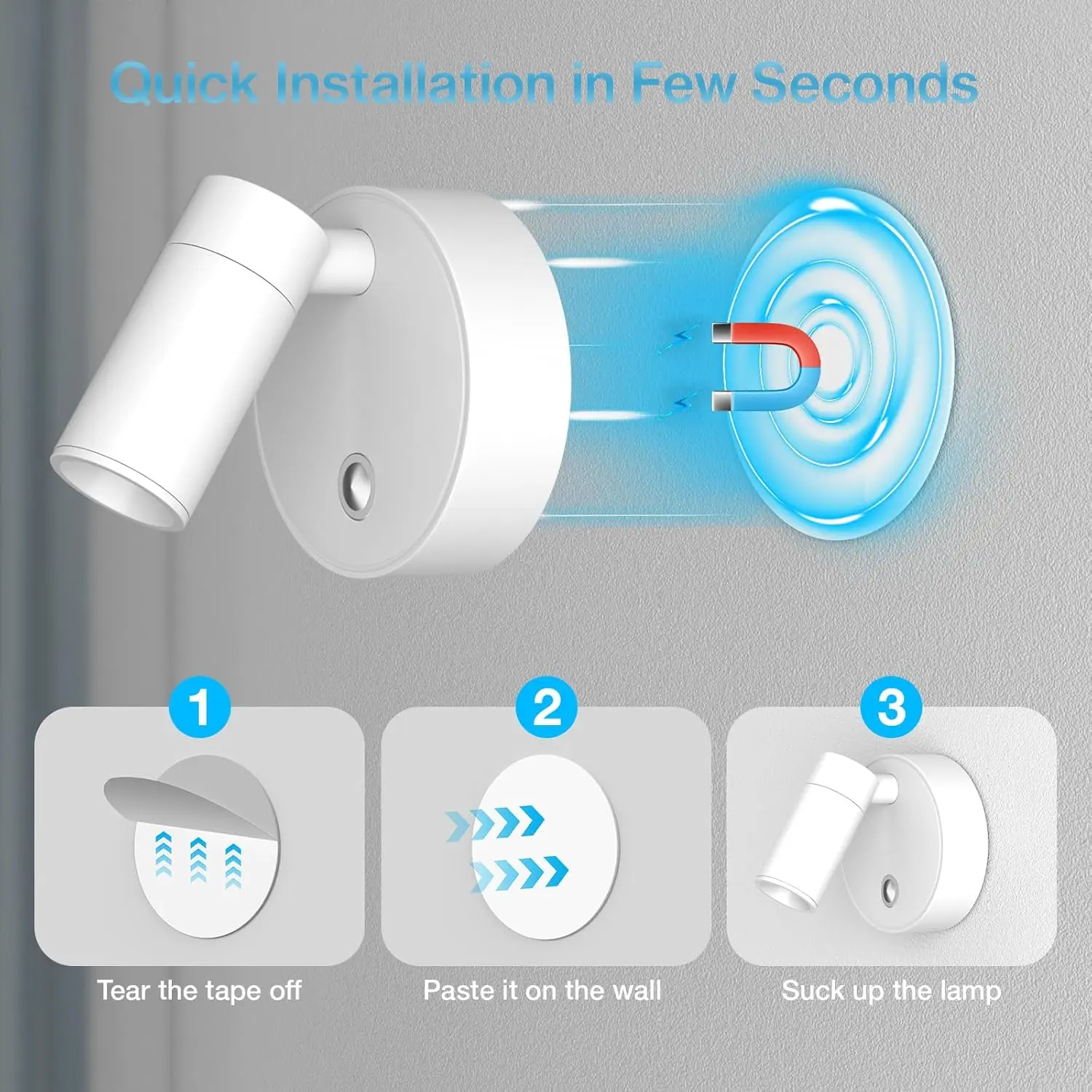 Quick Installation in Few Seconds

1

Tear the tape off

2

Paste it on the wall

3

Suck up the lamp