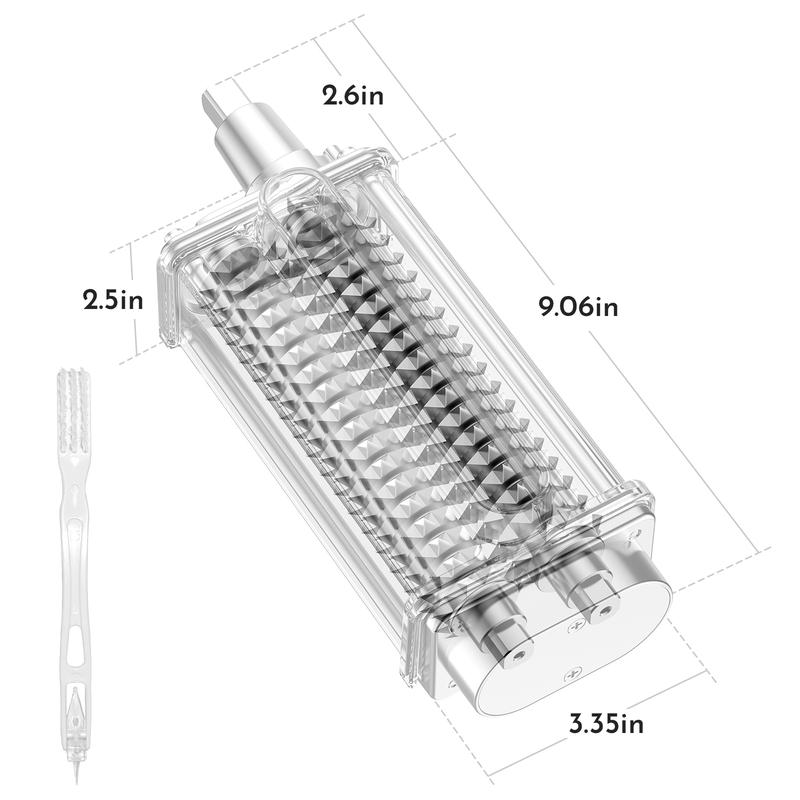 2.6in

2.5in

9.06in

3.35in