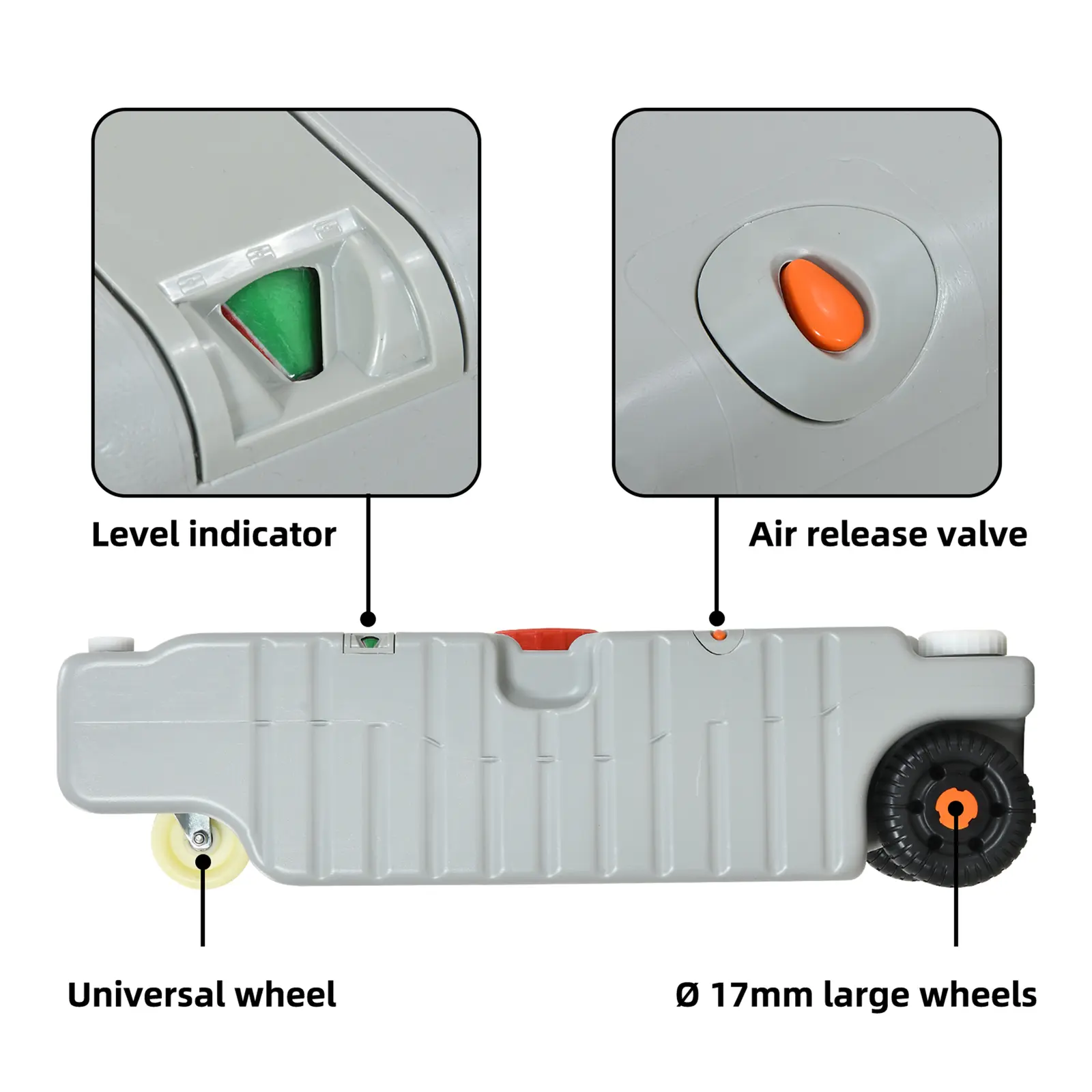 Level indicator

Air release valve

Universal wheel

Ø 17mm large wheels