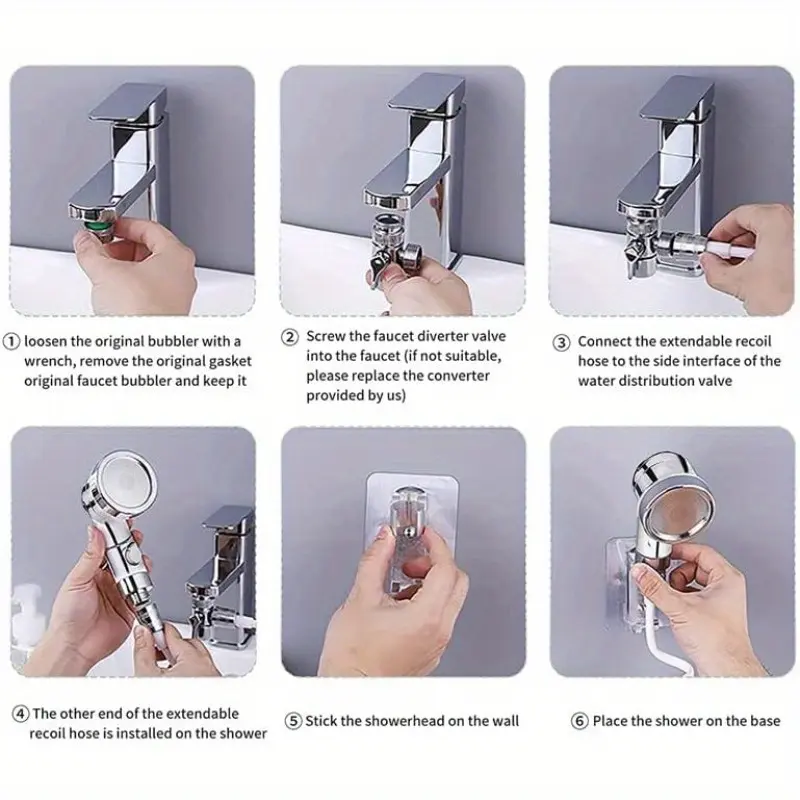 ① loosen the original bubbler with a wrench, remove the original gasket original faucet bubbler and keep it

② Screw the faucet diverter valve into the faucet (if not suitable, please replace the converter provided by us)

③ Connect the extendable recoil hose to the side interface of the water distribution valve

④ The other end of the extendable recoil hose is installed on the shower

⑤ Stick the showerhead on the wall

⑥ Place the shower on the base