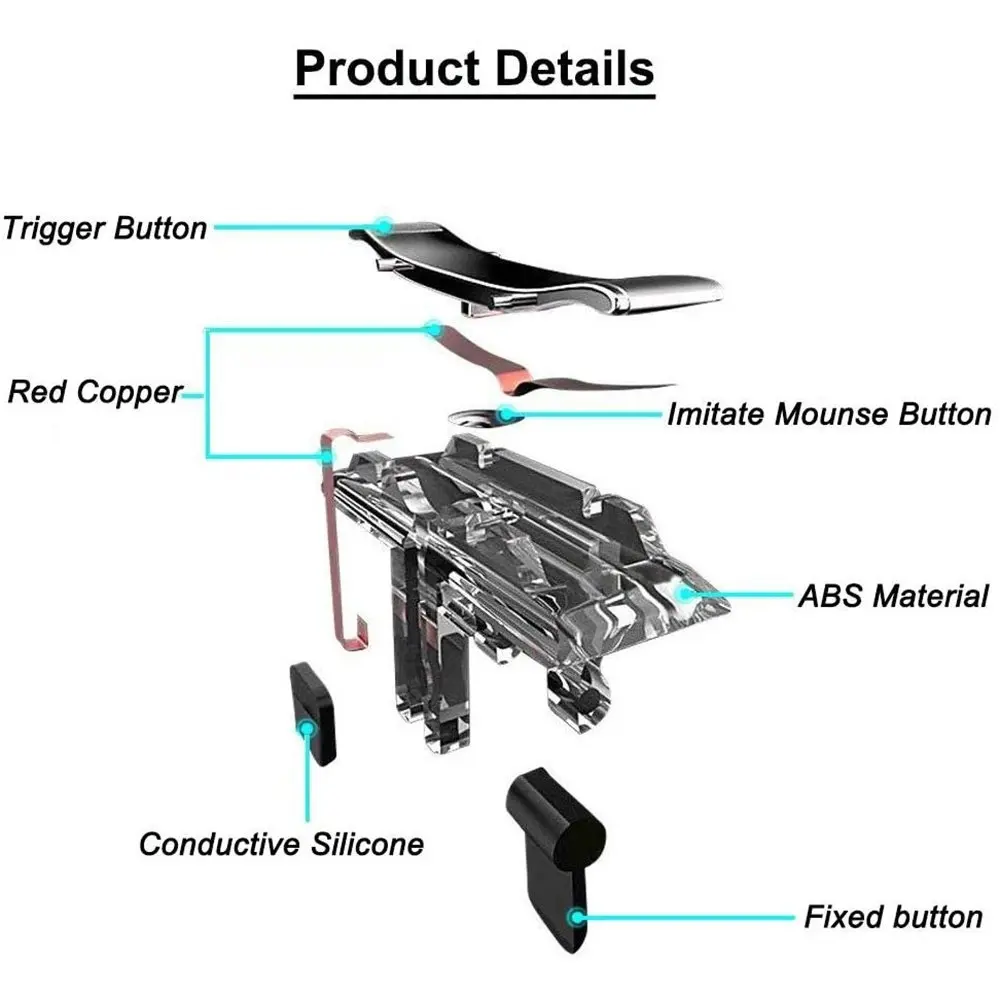 Product Details

Trigger Button

Red Copper

Imitate Mounse Button

ABS Material

Conductive Silicone

Fixed button