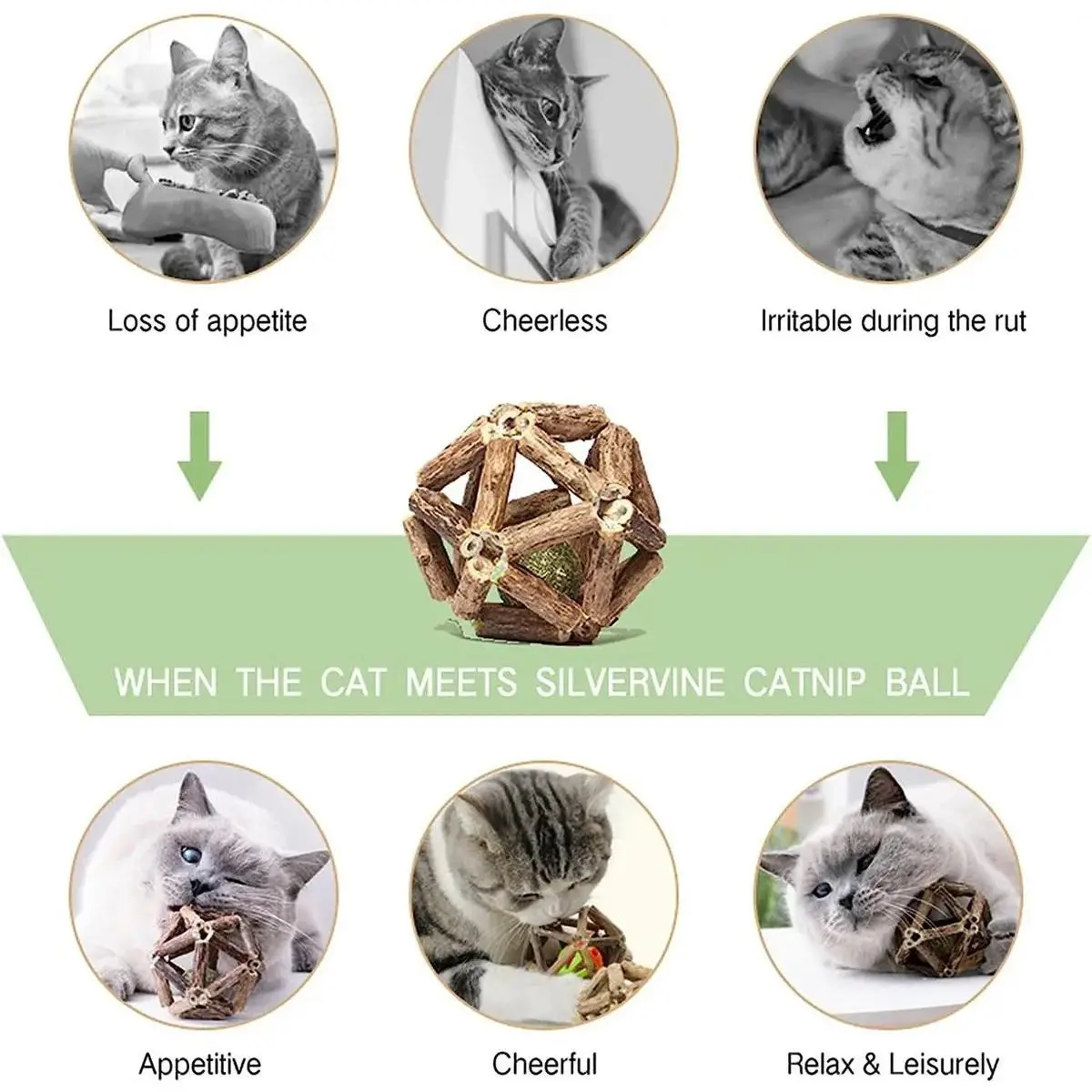 Loss of appetite

Cheerless

Irritable during the rut

WHEN THE CAT MEETS SILVERVINE CATNIP BALL

Appetitive

Cheerful

Relax & Leisurely