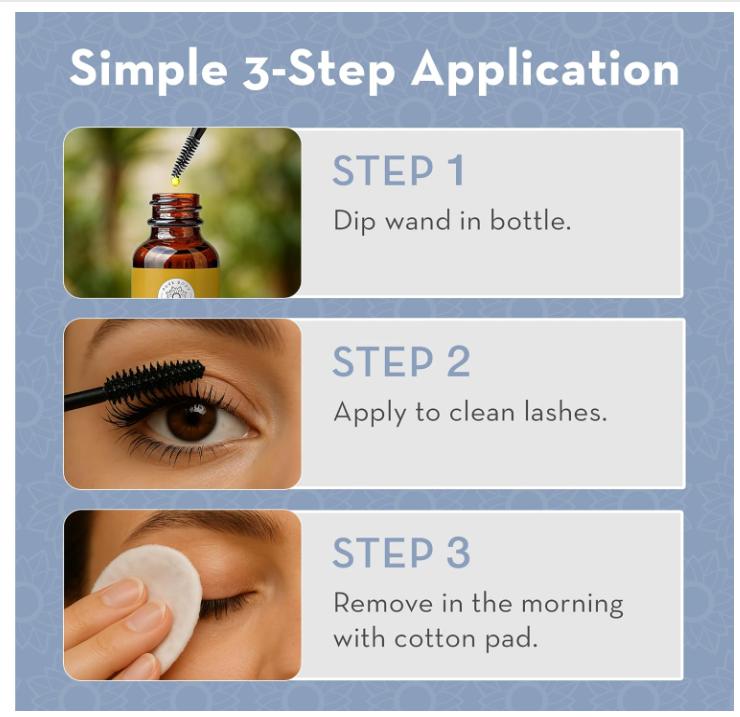 Simple 3-Step Application

STEP 1
Dip wand in bottle.

STEP 2
Apply to clean lashes.

STEP 3
Remove in the morning with cotton pad.