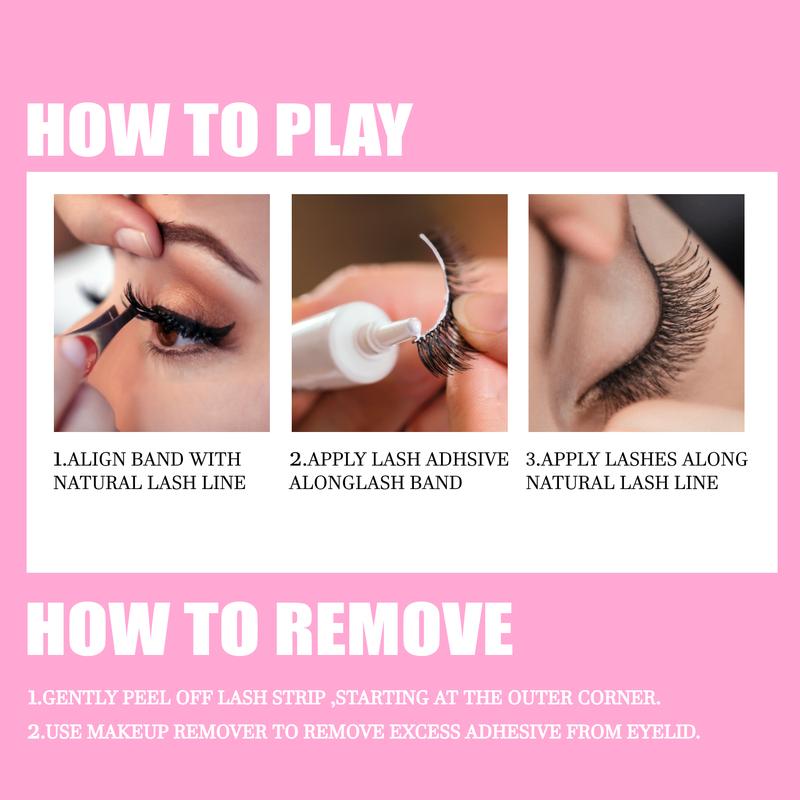 HOW TO PLAY

1.ALIGN BAND WITH NATURAL LASH LINE

2.APPLY LASH ADHSIVE ALONGLASH BAND

3.APPLY LASHES ALONG NATURAL LASH LINE

HOW TO REMOVE

1.GENTLY PEEL OFF LASH STRIP ,STARTING AT THE OUTER CORNER.

2.USE MAKEUP REMOVER TO REMOVE EXCESS ADHESIVE FROM EYELID.