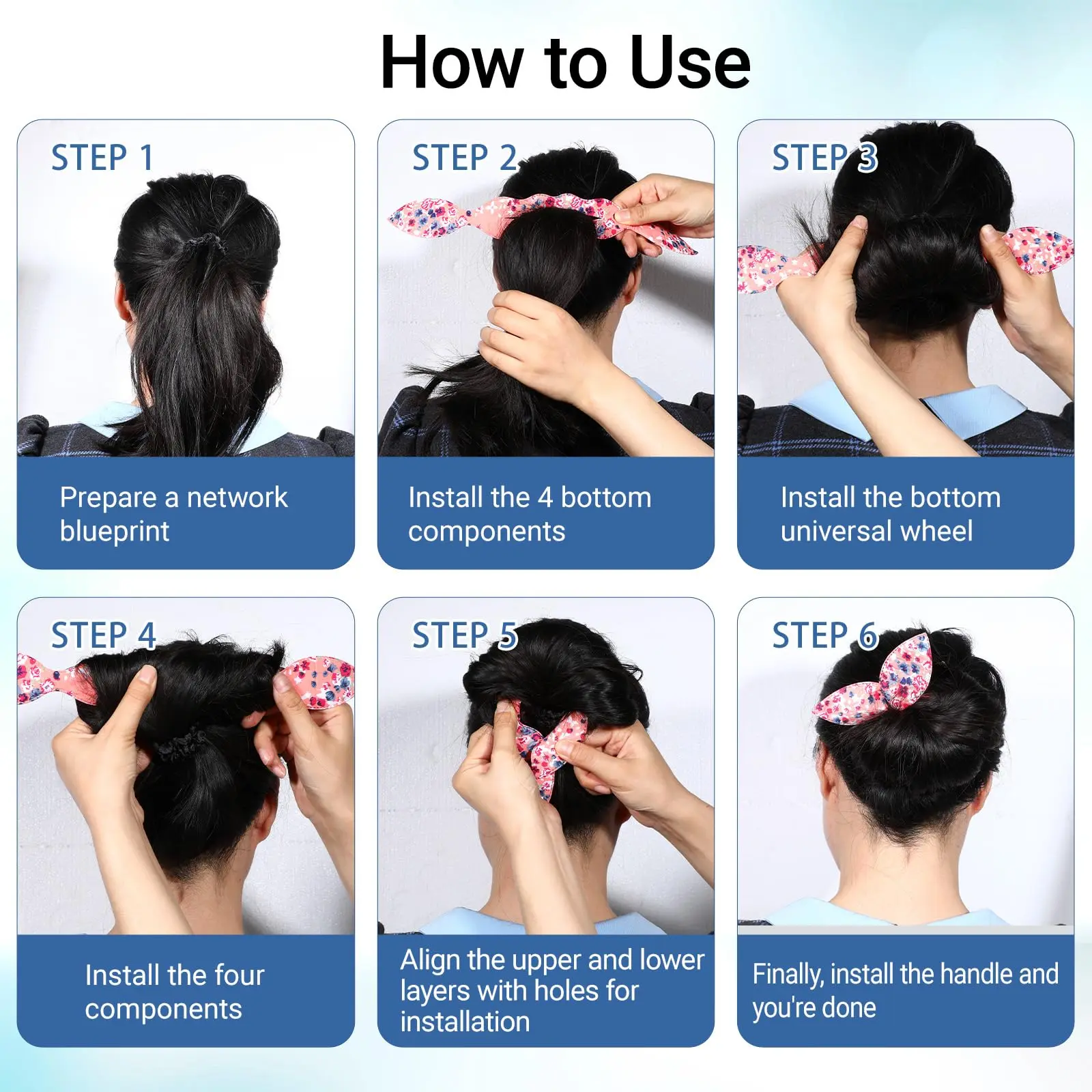 How to Use

STEP 1

Prepare a network blueprint

STEP 2

Install the 4 bottom components

STEP 3

Install the bottom universal wheel

STEP 4

Install the four components

STEP 5

Align the upper and lower layers with holes for installation

STEP 6

Finally, install the handle and you're done