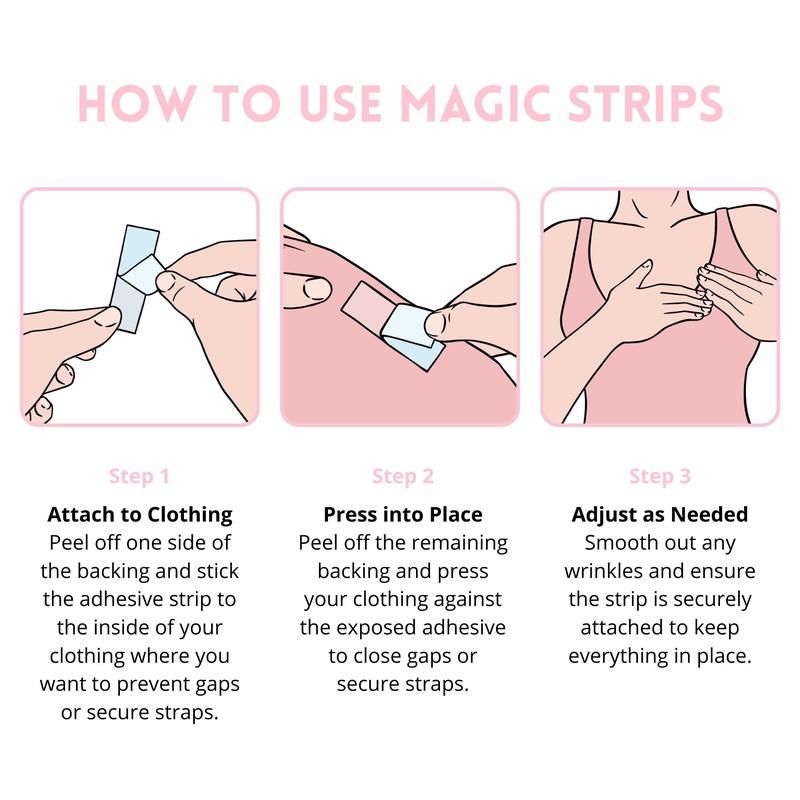 HOW TO USE MAGIC STRIPS

Step 1

Attach to Clothing
Peel off one side of the backing and stick the adhesive strip to the inside of your clothing where you want to prevent gaps or secure straps.

Step 2

Press into Place
Peel off the remaining backing and press your clothing against the exposed adhesive to close gaps or secure straps.

Step 3

Adjust as Needed
Smooth out any wrinkles and ensure the strip is securely attached to keep everything in place.