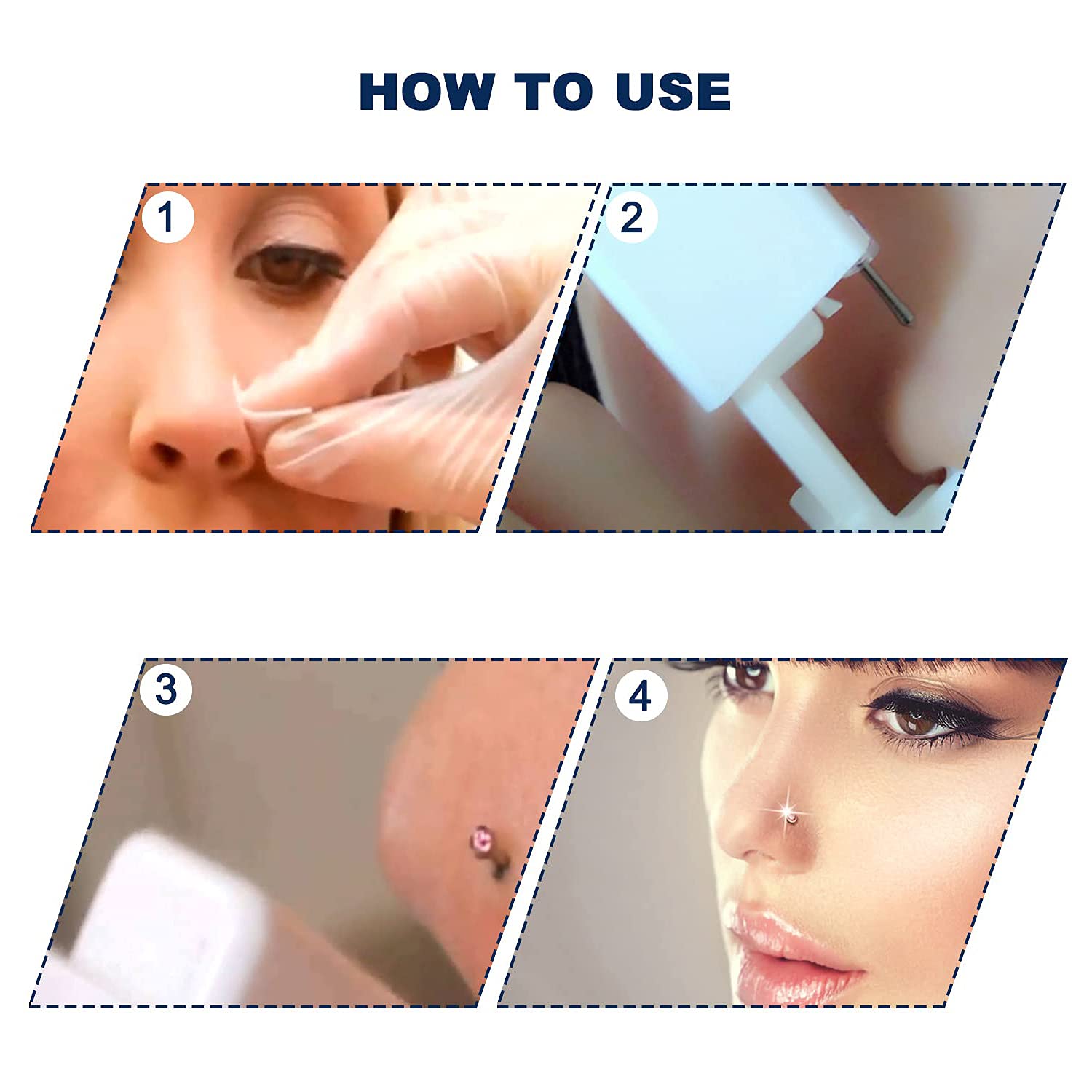 HOW TO USE

1

2

3

4