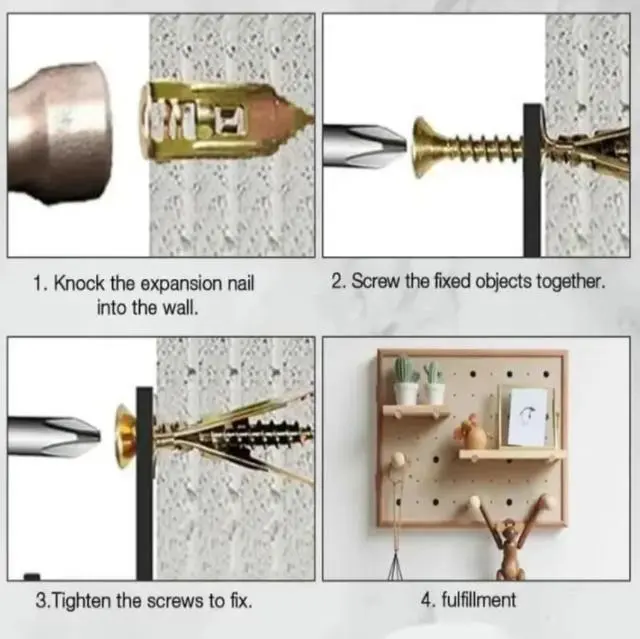 1. Knock the expansion nail into the wall.

2. Screw the fixed objects together.

3.Tighten the screws to fix.

4. fulfillment