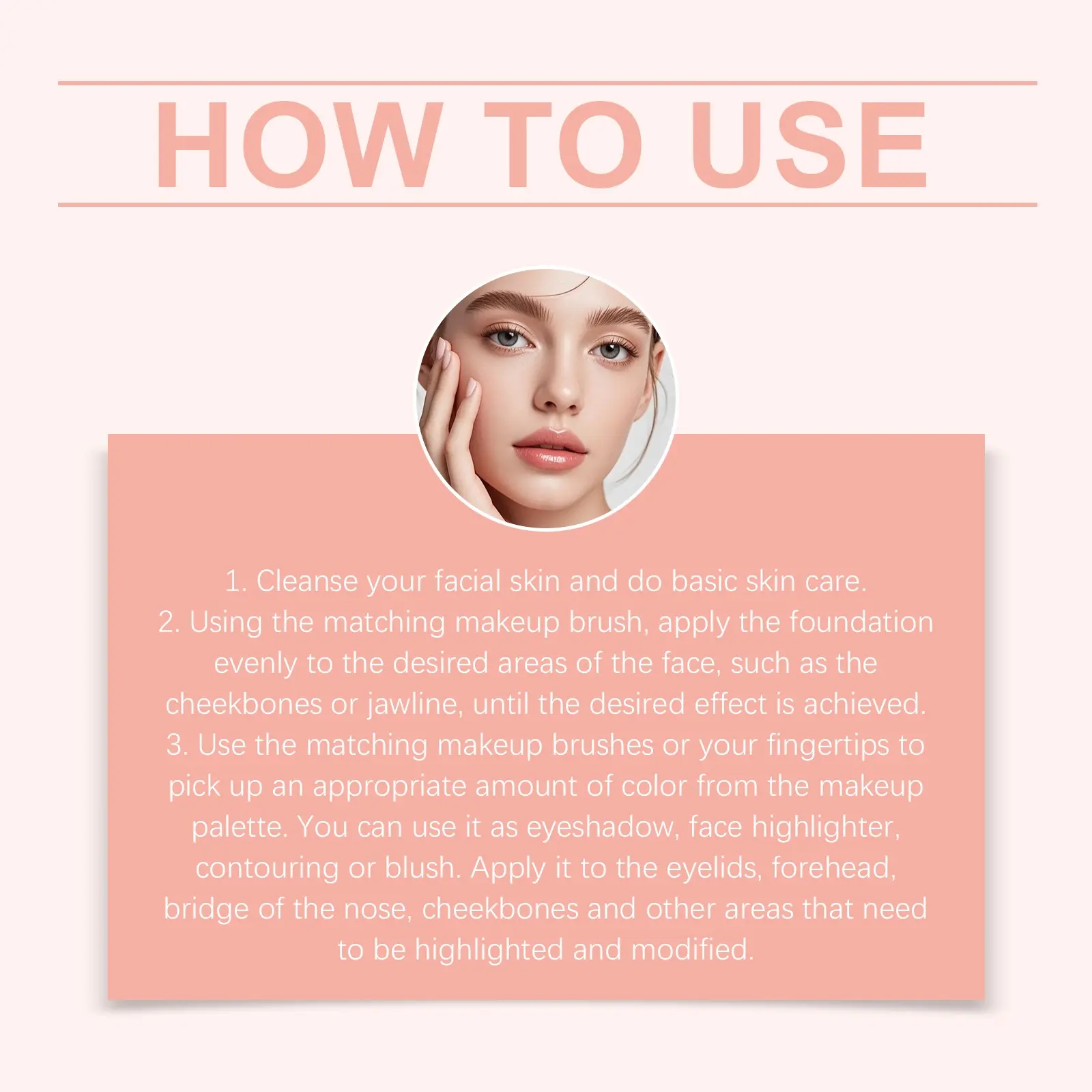 HOW TO USE

1. Cleanse your facial skin and do basic skin care.
2. Using the matching makeup brush, apply the foundation evenly to the desired areas of the face, such as the cheekbones or jawline, until the desired effect is achieved.
3. Use the matching makeup brushes or your fingertips to pick up an appropriate amount of color from the makeup palette. You can use it as eyeshadow, face highlighter, contouring or blush. Apply it to the eyelids, forehead, bridge of the nose, cheekbones and other areas that need to be highlighted and modified.