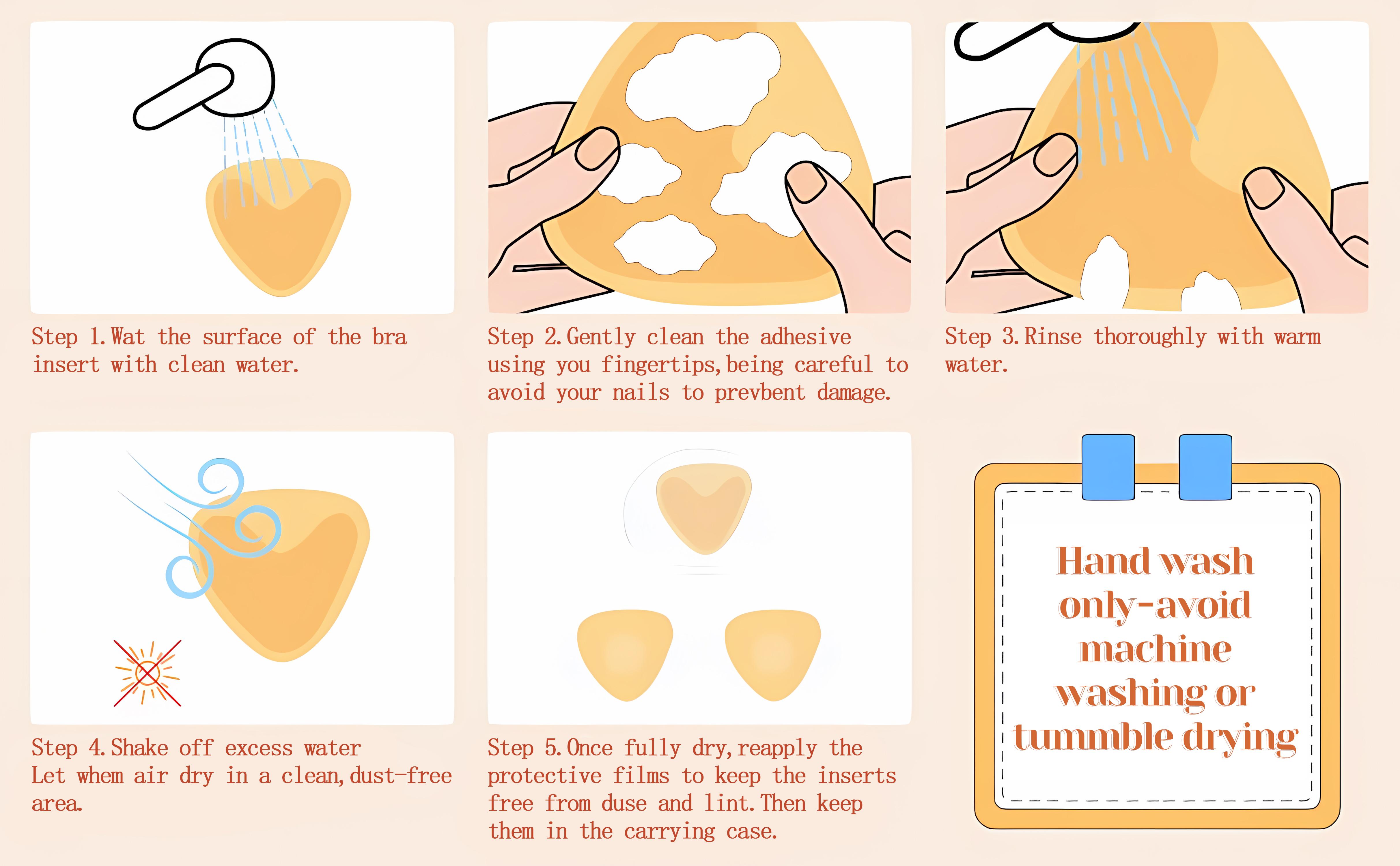 Step 1. Wat the surface of the bra insert with clean water.

Step 2. Gently clean the adhesive using you fingertips, being careful to avoid your nails to prevbent damage.

Step 3. Rinse thoroughly with warm water.

Step 4. Shake off excess water Let whem air dry in a clean, dust-free area.

Step 5. Once fully dry, reapply the protective films to keep the inserts free from duse and lint. Then keep them in the carrying case.

Hand wash only-avoid machine washing or tummble drying