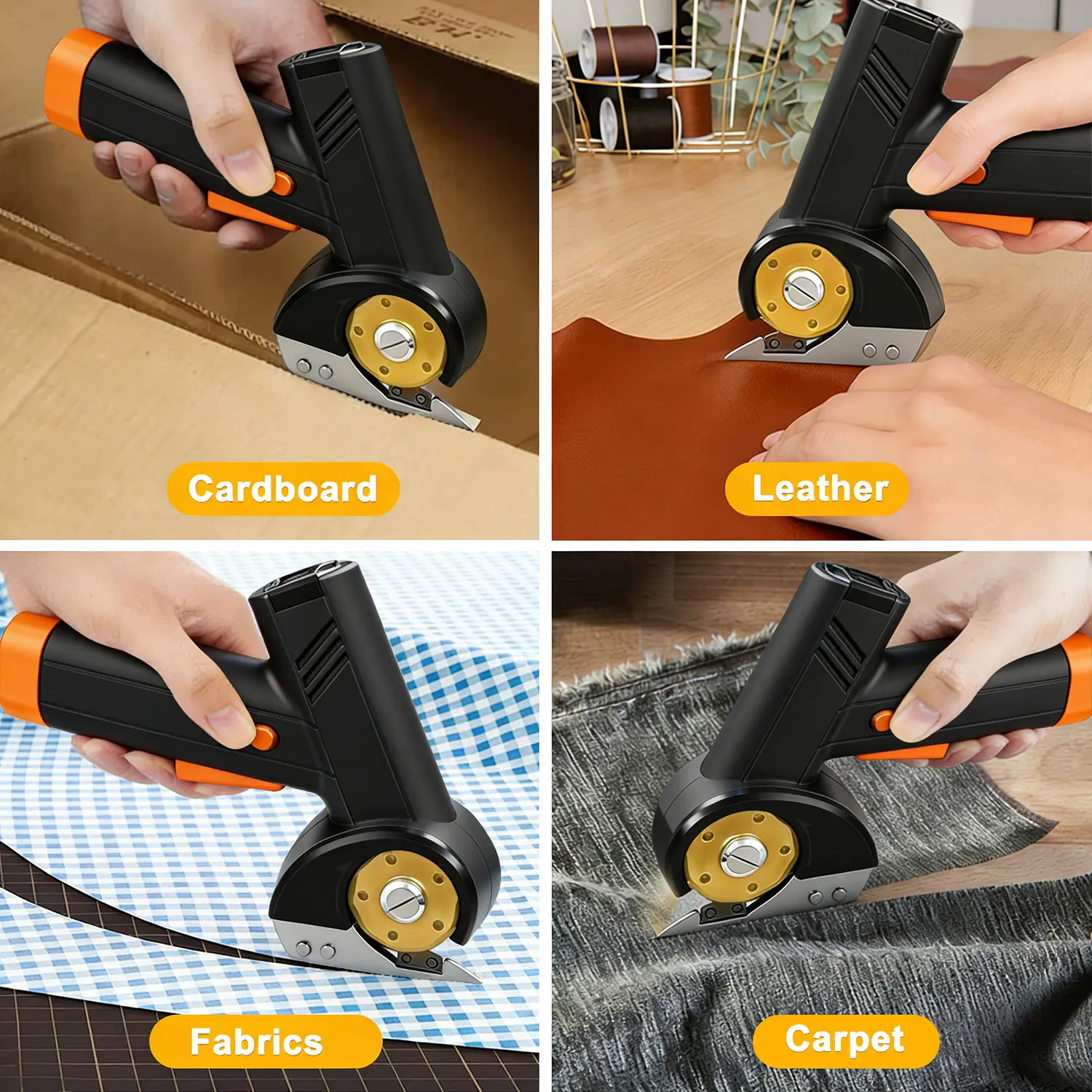 Cardboard

Leather

Fabrics

Carpet