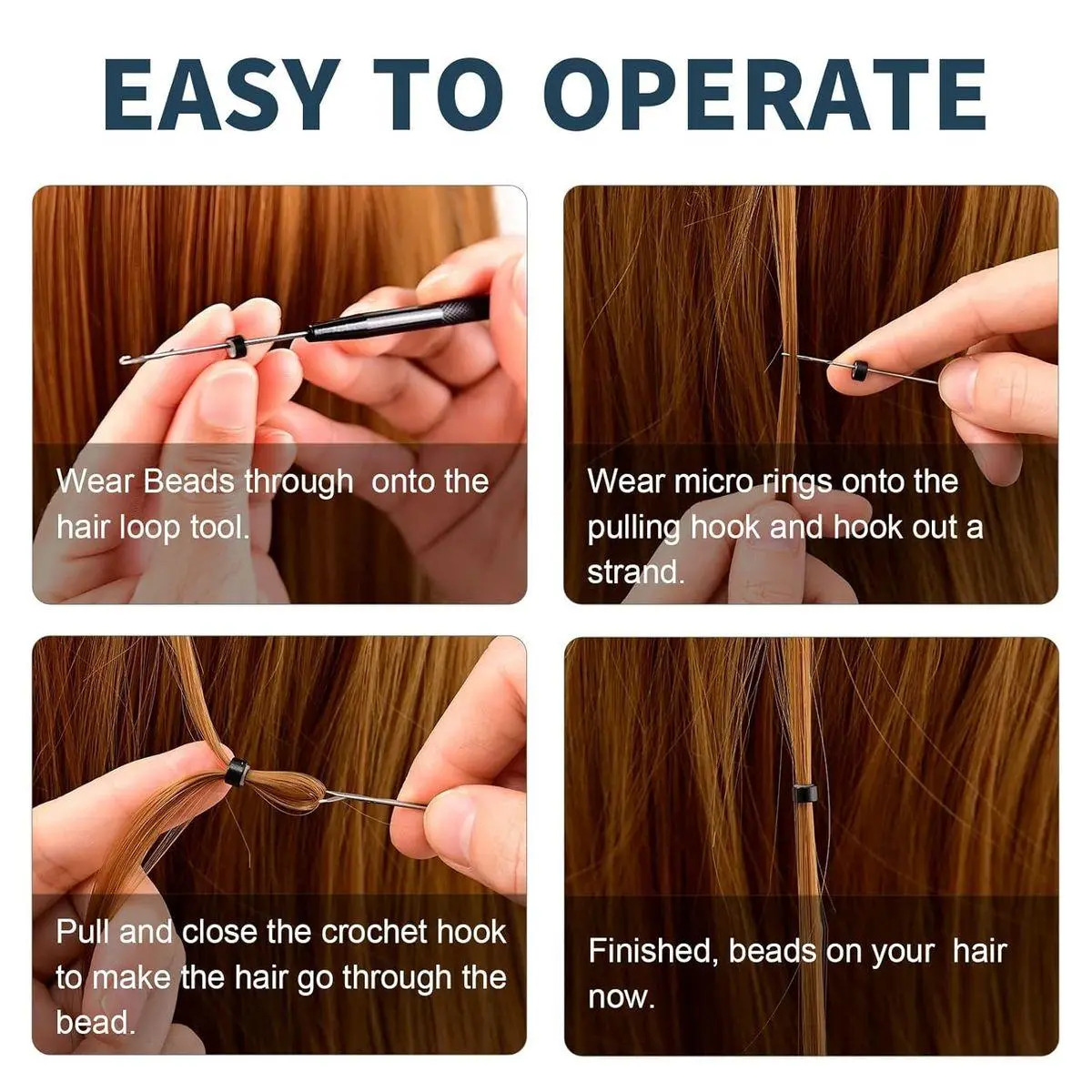 EASY TO OPERATE

Wear Beads through  onto the hair loop tool.

Wear micro rings onto the pulling hook and hook out a strand.

Pull and close the crochet hook to make the hair go through the bead.

Finished, beads on your  hair now.