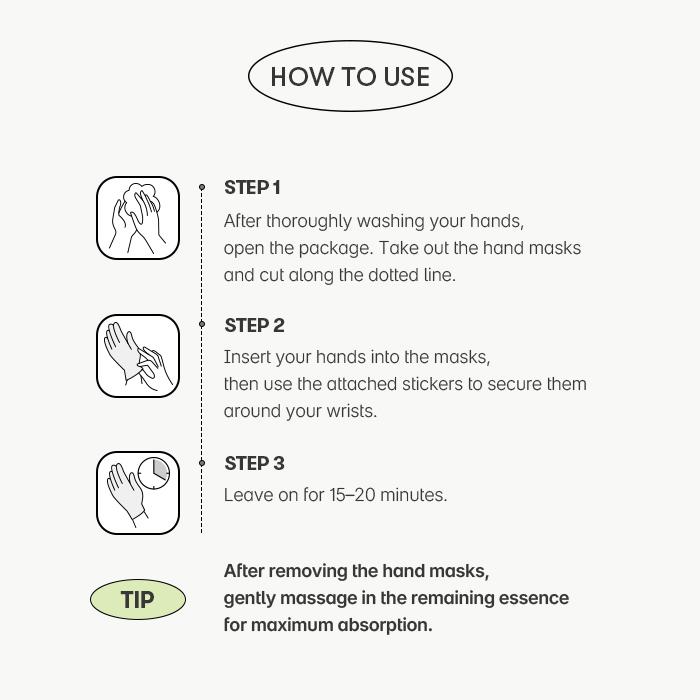 HOW TO USE

STEP 1

After thoroughly washing your hands, open the package. Take out the hand masks and cut along the dotted line.

STEP 2

Insert your hands into the masks, then use the attached stickers to secure them around your wrists.

STEP 3

Leave on for 15–20 minutes.

TIP

After removing the hand masks, gently massage in the remaining essence for maximum absorption.