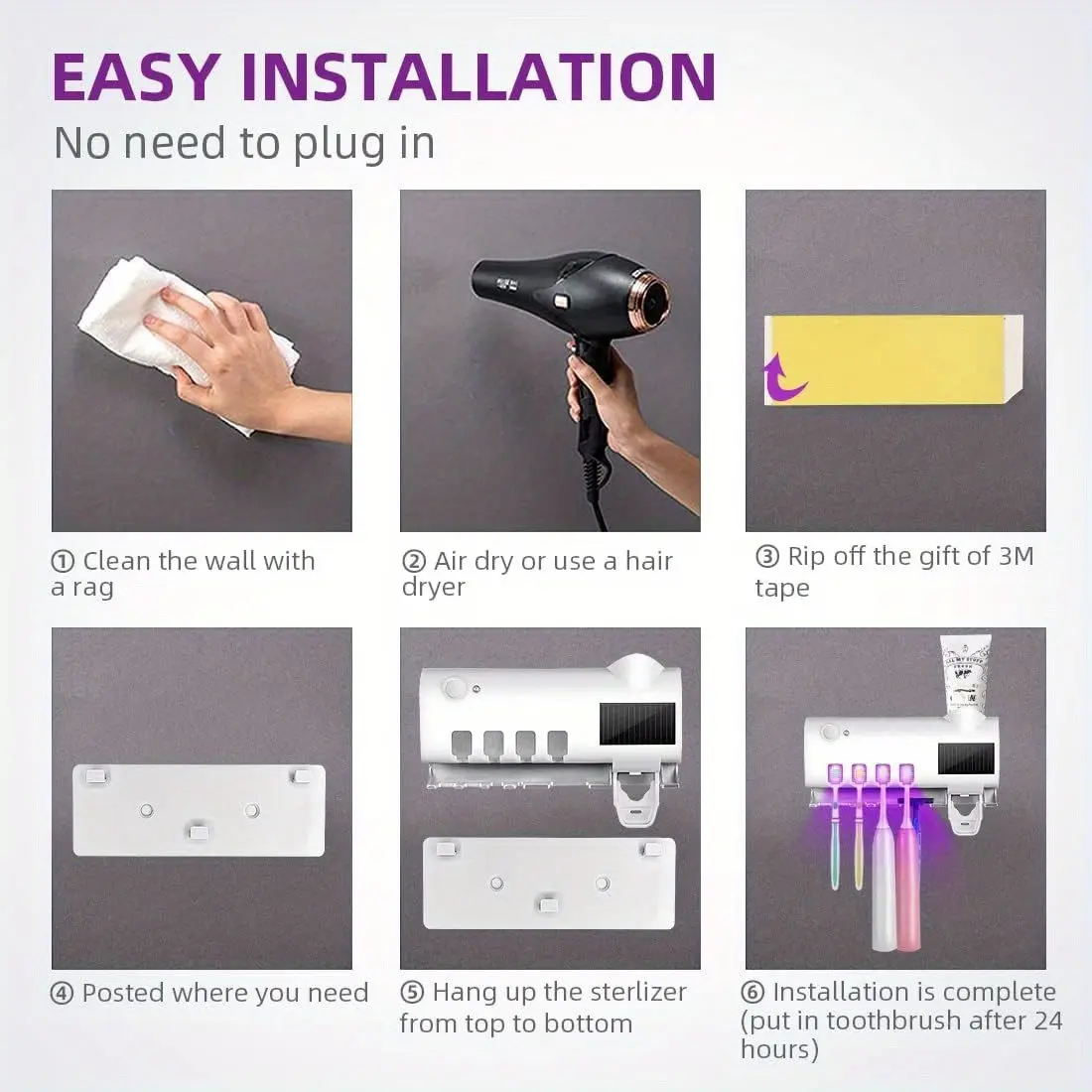 EASY INSTALLATION
No need to plug in

① Clean the wall with a rag

② Air dry or use a hair dryer

③ Rip off the gift of 3M tape

④ Posted where you need

⑤ Hang up the sterlizer from top to bottom

⑥ Installation is complete (put in toothbrush after 24 hours)