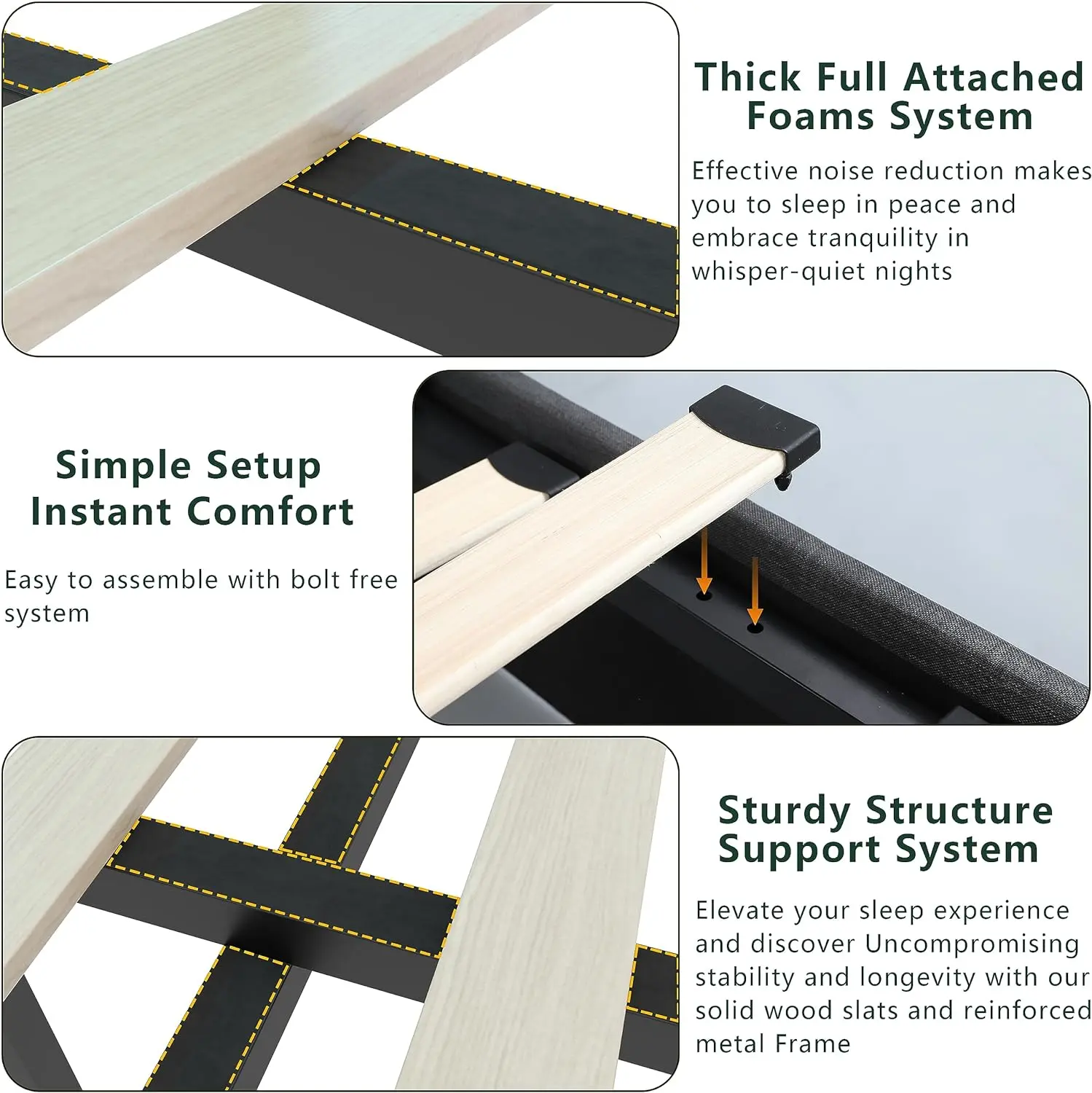 Thick Full Attached Foams System

Effective noise reduction makes you to sleep in peace and embrace tranquility in whisper-quiet nights

Simple Setup Instant Comfort

Easy to assemble with bolt free system

Sturdy Structure Support System

Elevate your sleep experience and discover Uncompromising stability and longevity with our solid wood slats and reinforced metal Frame